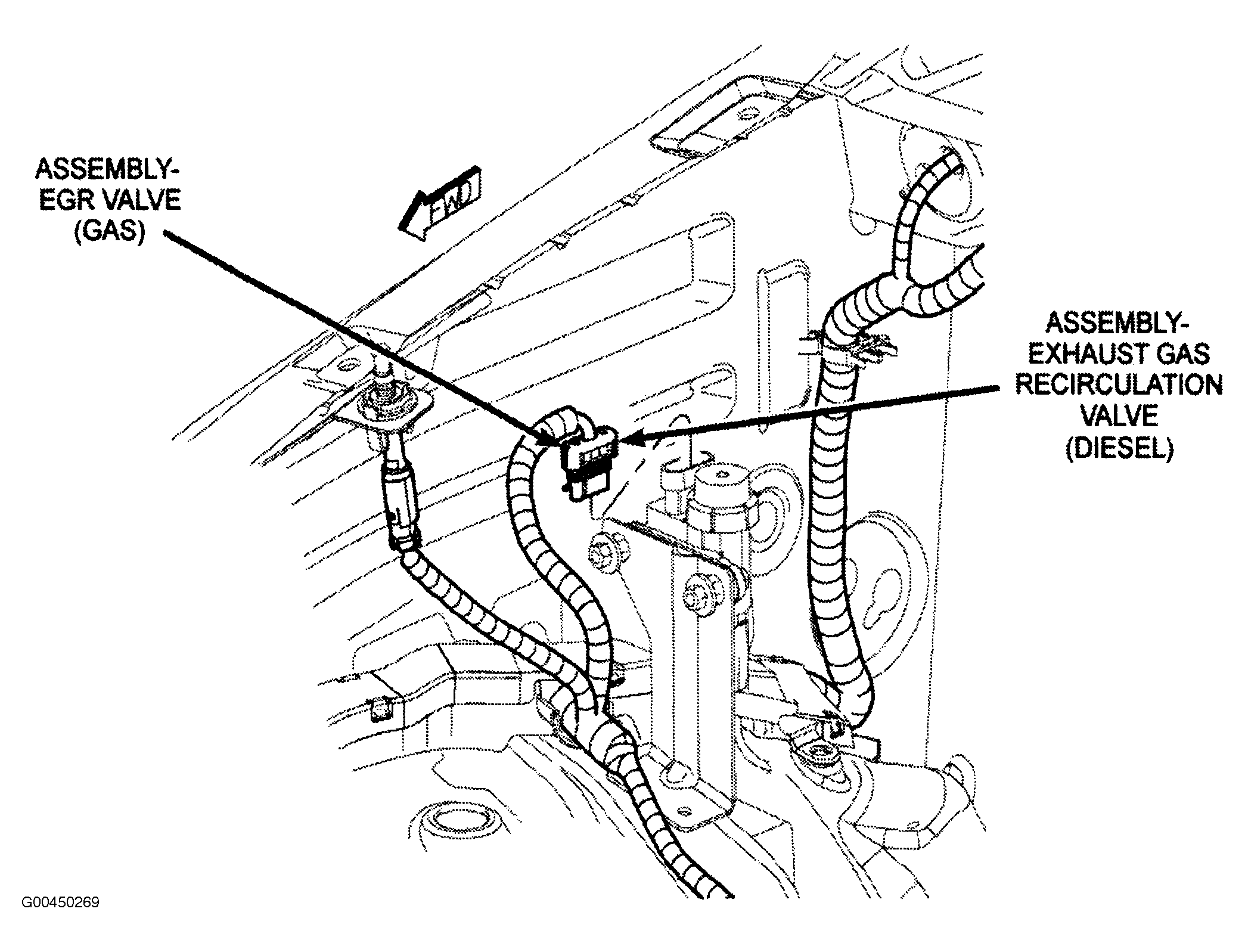 ASSEMBLY-
EGR VALVE
(GAS)

FWD

ASSEMBLY-
EXHAUST GAS
RECIRCULATION
VALVE
(DIESEL)

G00450269