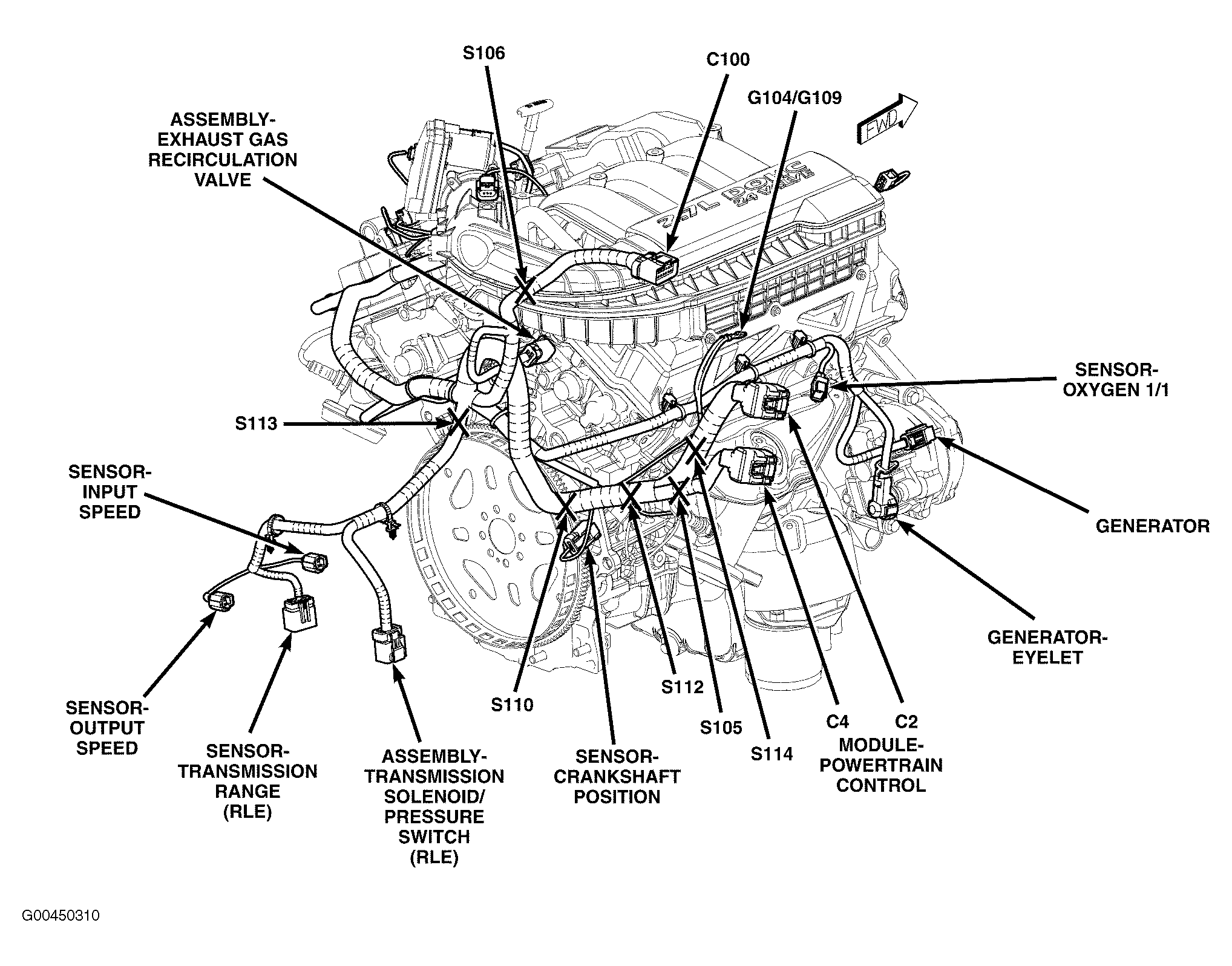 S106

C100

G104/G109

FWD

ASSEMBLY-EXHAUST GAS RECIRCULATION VALVE

2.7L DOHC 24 VALVE

SENSOR-OXYGEN 1/1

S113

SENSOR-INPUT SPEED

GENERATOR

GENERATOR-EYELET

SENSOR-OUTPUT SPEED

SENSOR-TRANSMISSION RANGE (RLE)

ASSEMBLY-TRANSMISSION SOLENOID/ PRESSURE SWITCH (RLE)

S110

SENSOR-CRANKSHAFT POSITION

S112

S105

S114

C4

C2

MODULE-POWERTRAIN CONTROL

G00450310