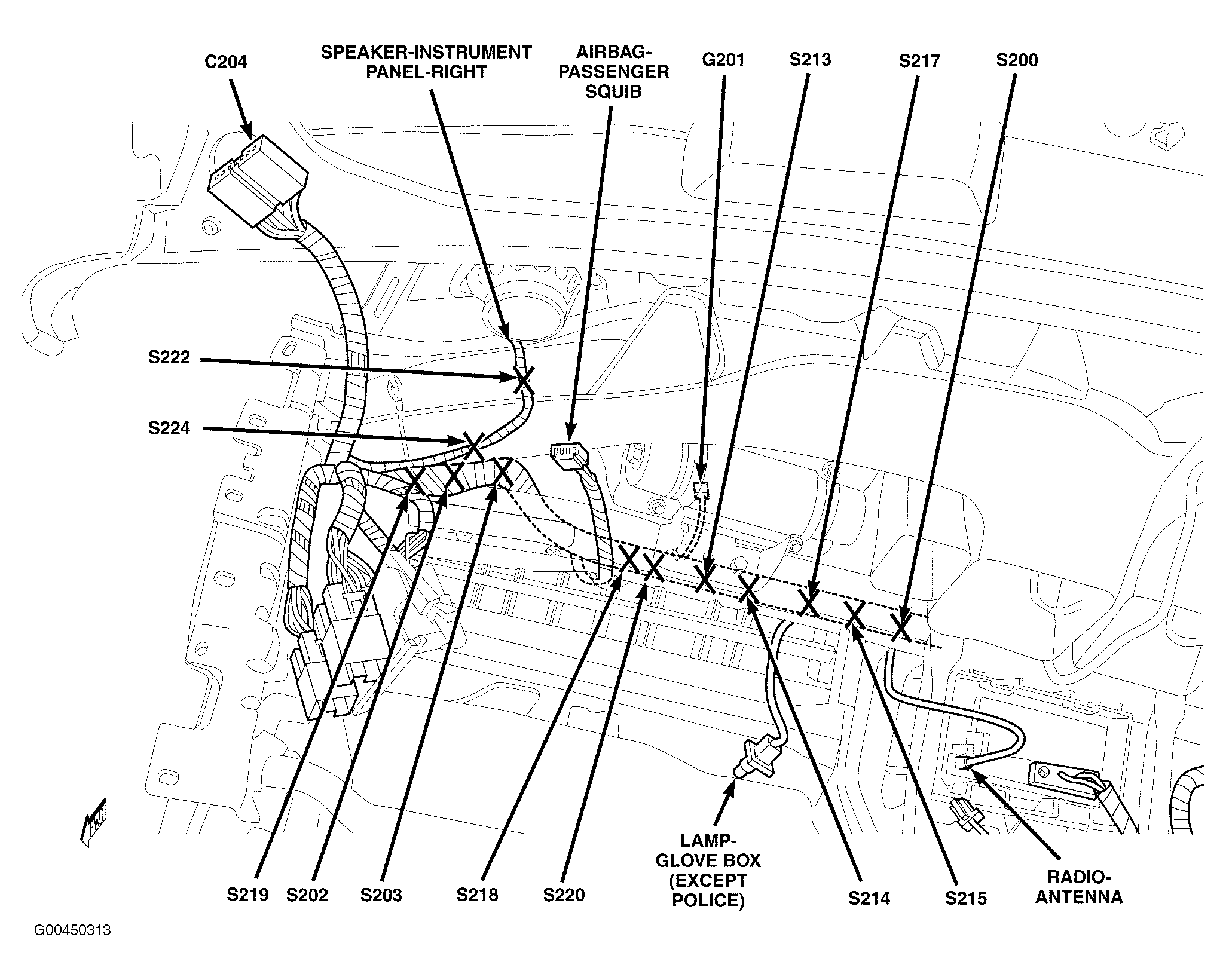 C204

SPEAKER-INSTRUMENT PANEL-RIGHT

AIRBAG-PASSENGER SQUIB

G201

S213

S217

S200

S222

S224

FWD

S219

S202

S203

S218

S220

LAMP-GLOVE BOX (EXCEPT POLICE)

S214

S215

RADIO-ANTENNA

G00450313