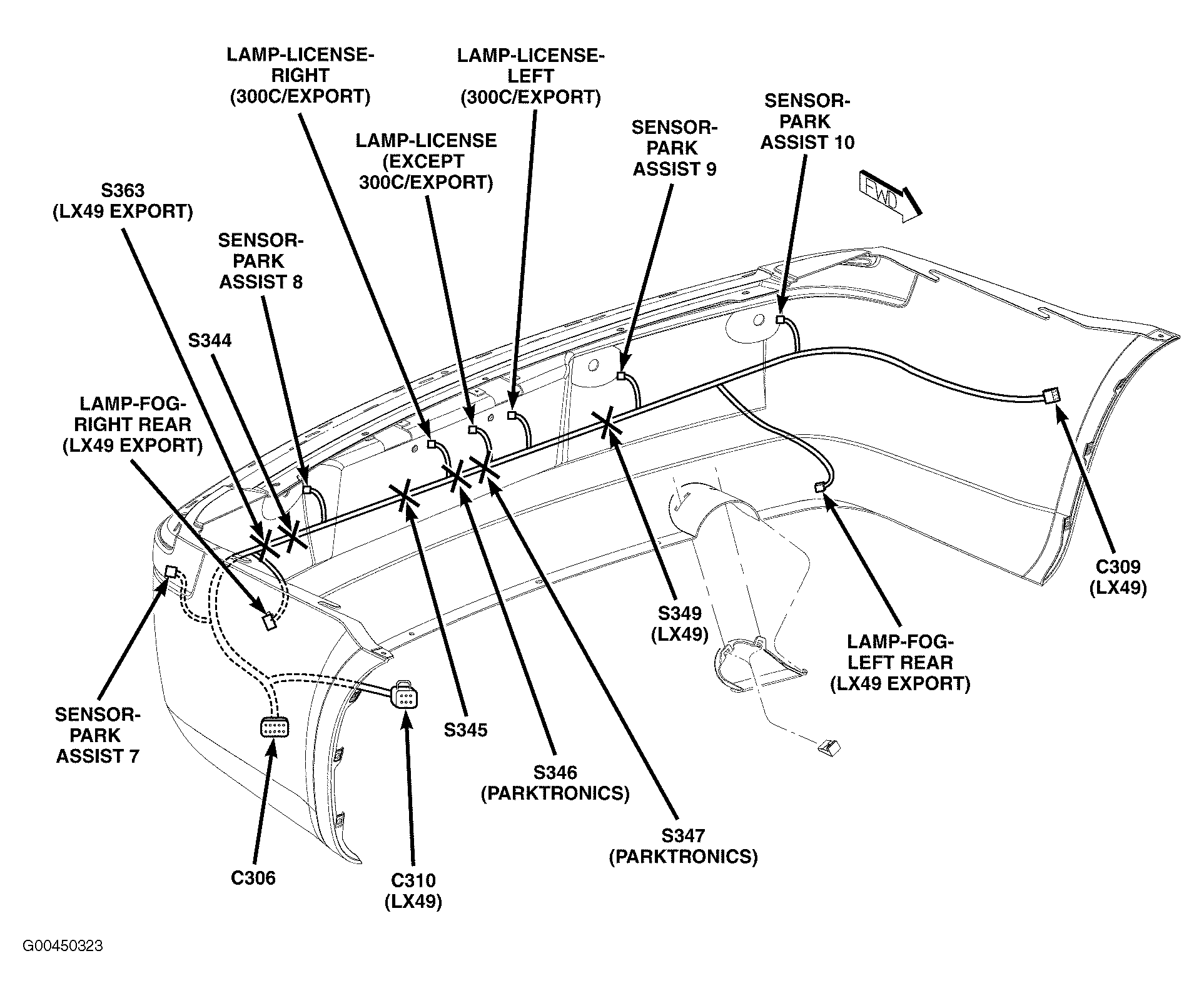 LAMP-LICENSE-RIGHT (300C/EXPORT)

LAMP-LICENSE-LEFT (300C/EXPORT)

SENSOR-PARK ASSIST 10

LAMP-LICENSE (EXCEPT 300C/EXPORT)

SENSOR-PARK ASSIST 9

FWD

S363 (LX49 EXPORT)

SENSOR-PARK ASSIST 8

S344

LAMP-FOG-RIGHT REAR (LX49 EXPORT)

C309 (LX49)

S349 (LX49)

LAMP-FOG-LEFT REAR (LX49 EXPORT)

SENSOR-PARK ASSIST 7

S345

S346 (PARKTRONICS)

S347 (PARKTRONICS)

C306

C310 (LX49)

G00450323