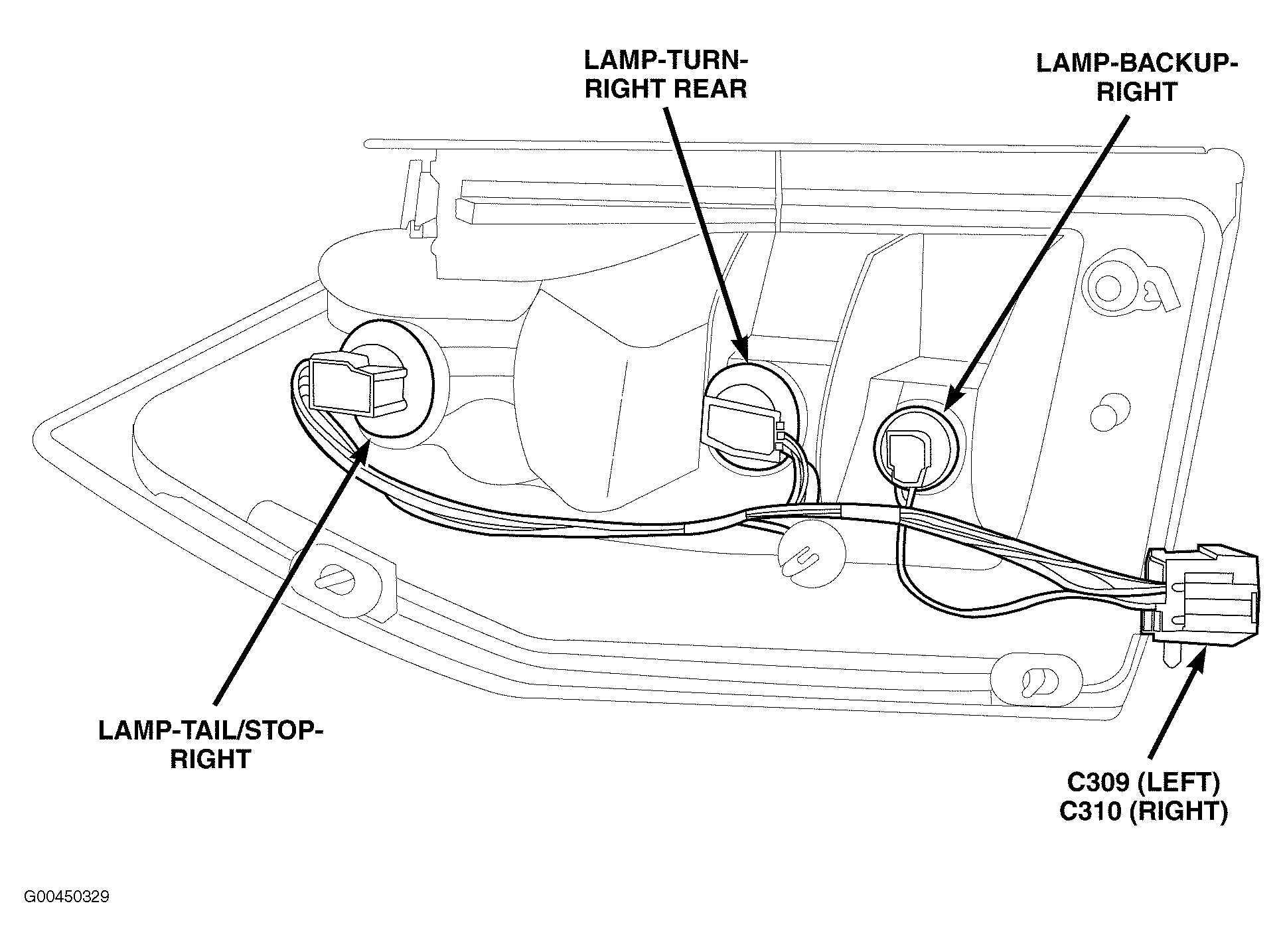 LAMP-TURN-RIGHT REAR

LAMP-BACKUP-RIGHT

LAMP-TAIL/STOP-RIGHT

C309 (LEFT)
C310 (RIGHT)

G00450329