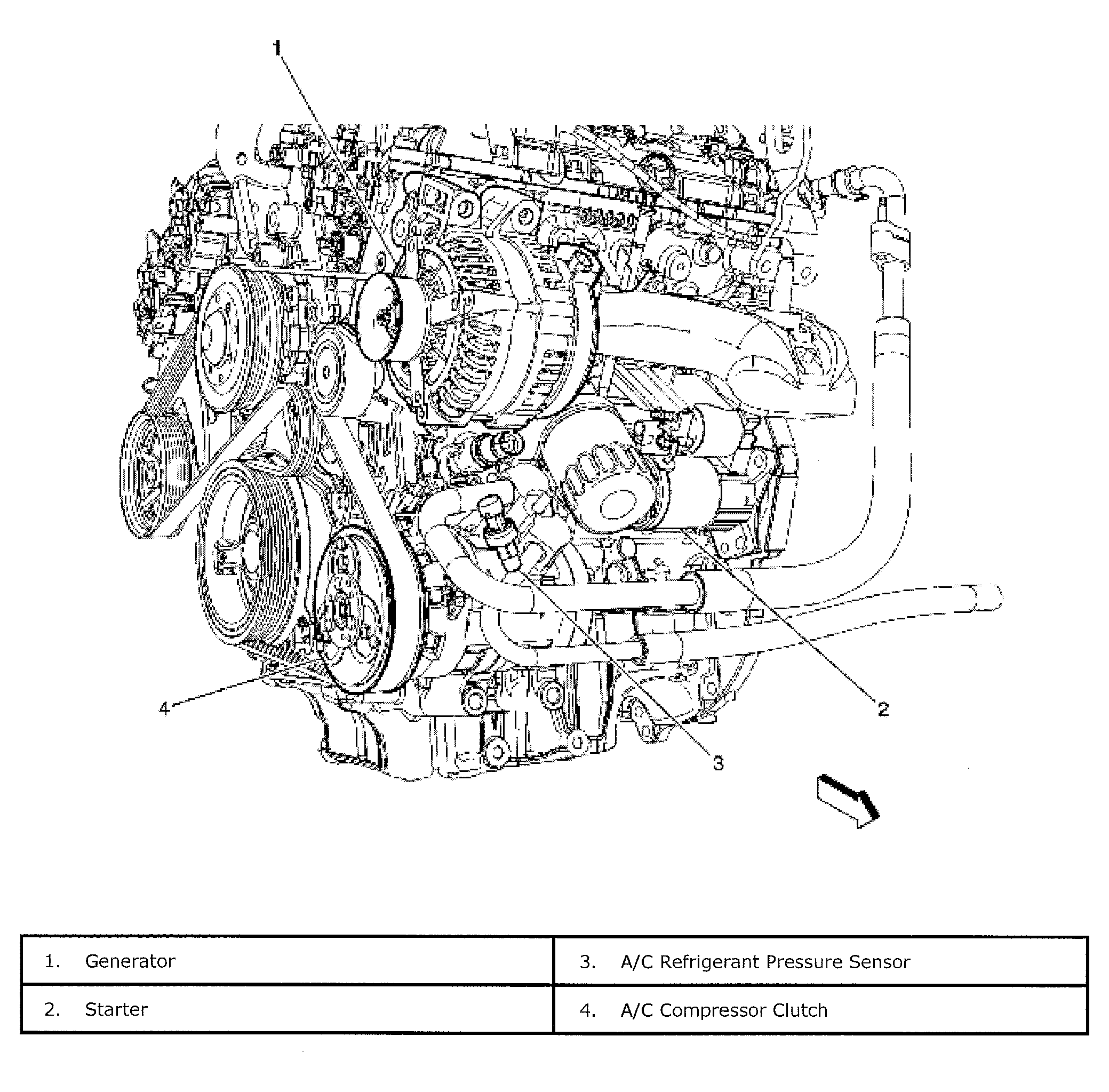 1

4

2

3

| 1. Generator | 3. A/C Refrigerant Pressure Sensor |
|---|---|
| 2. Starter | 4. A/C Compressor Clutch |