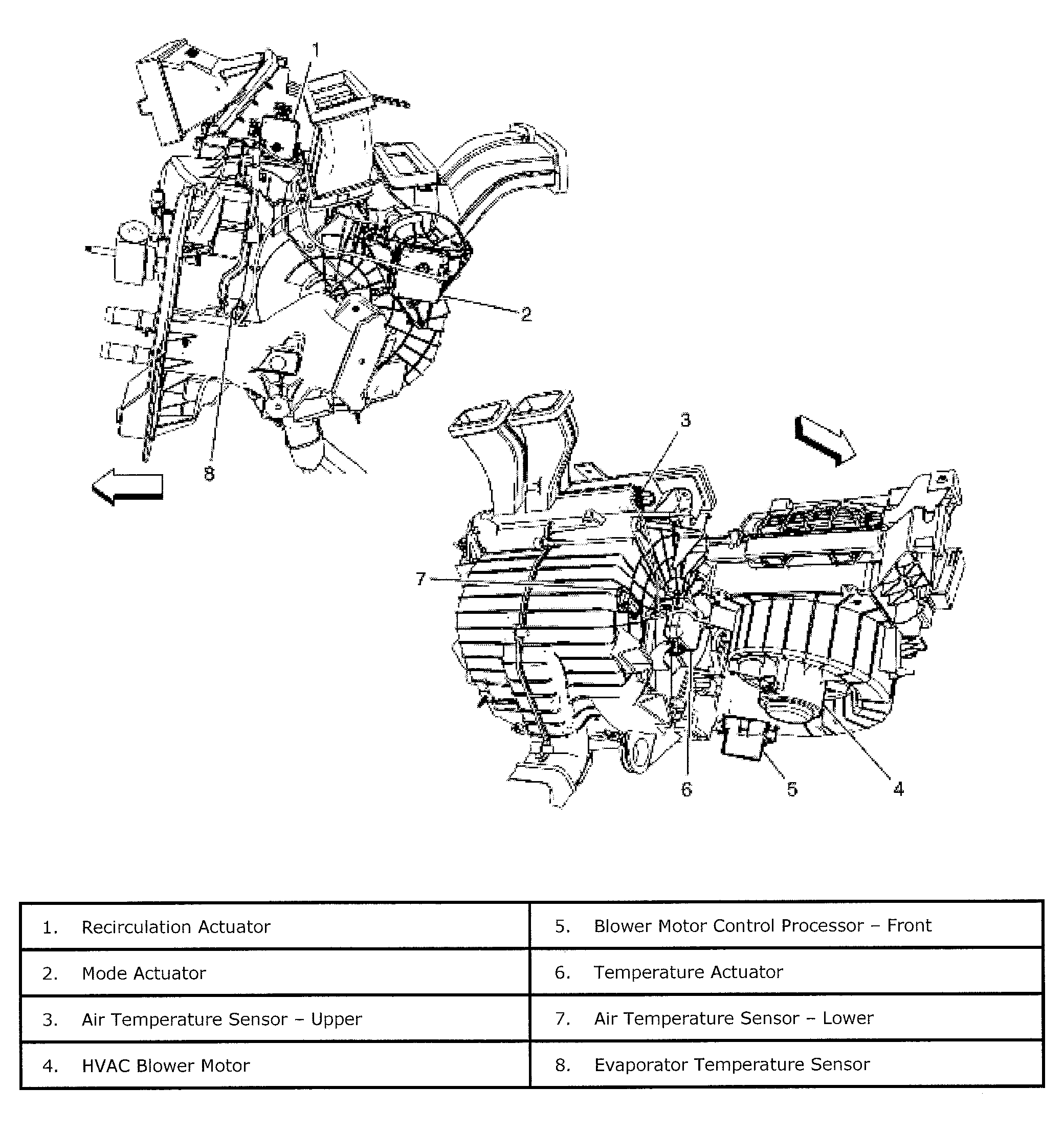 1

2

8

3

7

6

5

4

| 1. Recirculation Actuator | 5. Blower Motor Control Processor – Front |
|---|---|
| 2. Mode Actuator | 6. Temperature Actuator |
| 3. Air Temperature Sensor – Upper | 7. Air Temperature Sensor – Lower |
| 4. HVAC Blower Motor | 8. Evaporator Temperature Sensor |