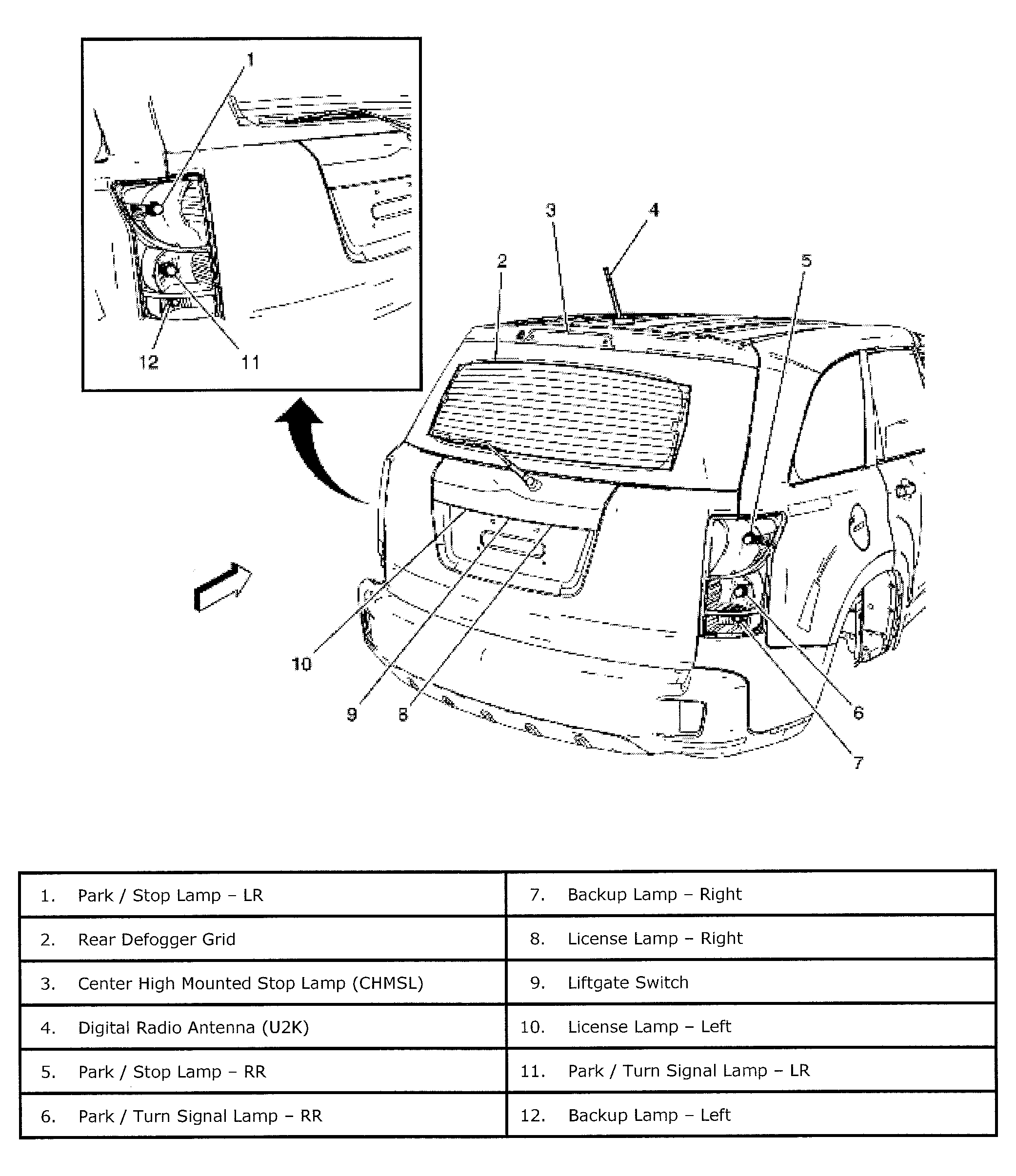 1
12 11
3 4
2
5
10
9 8
6
7

| 1. Park / Stop Lamp – LR | 7. Backup Lamp – Right |
|---|---|
| 2. Rear Defogger Grid | 8. License Lamp – Right |
| 3. Center High Mounted Stop Lamp (CHMSL) | 9. Liftgate Switch |
| 4. Digital Radio Antenna (U2K) | 10. License Lamp – Left |
| 5. Park / Stop Lamp – RR | 11. Park / Turn Signal Lamp – LR |
| 6. Park / Turn Signal Lamp – RR | 12. Backup Lamp – Left |