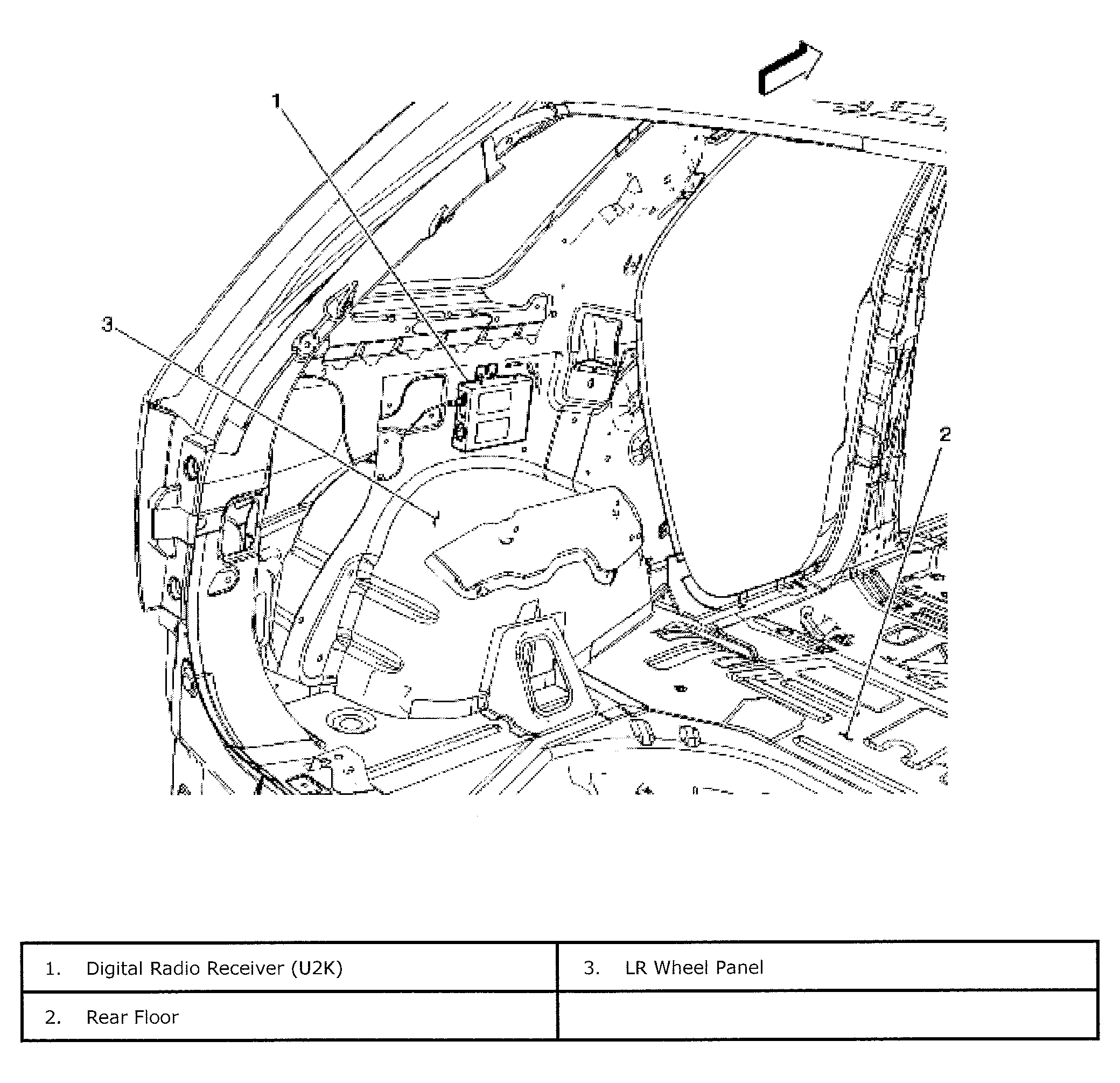 1

3

2

| 1. Digital Radio Receiver (U2K) | 3. LR Wheel Panel |
|---|---|
| 2. Rear Floor | |