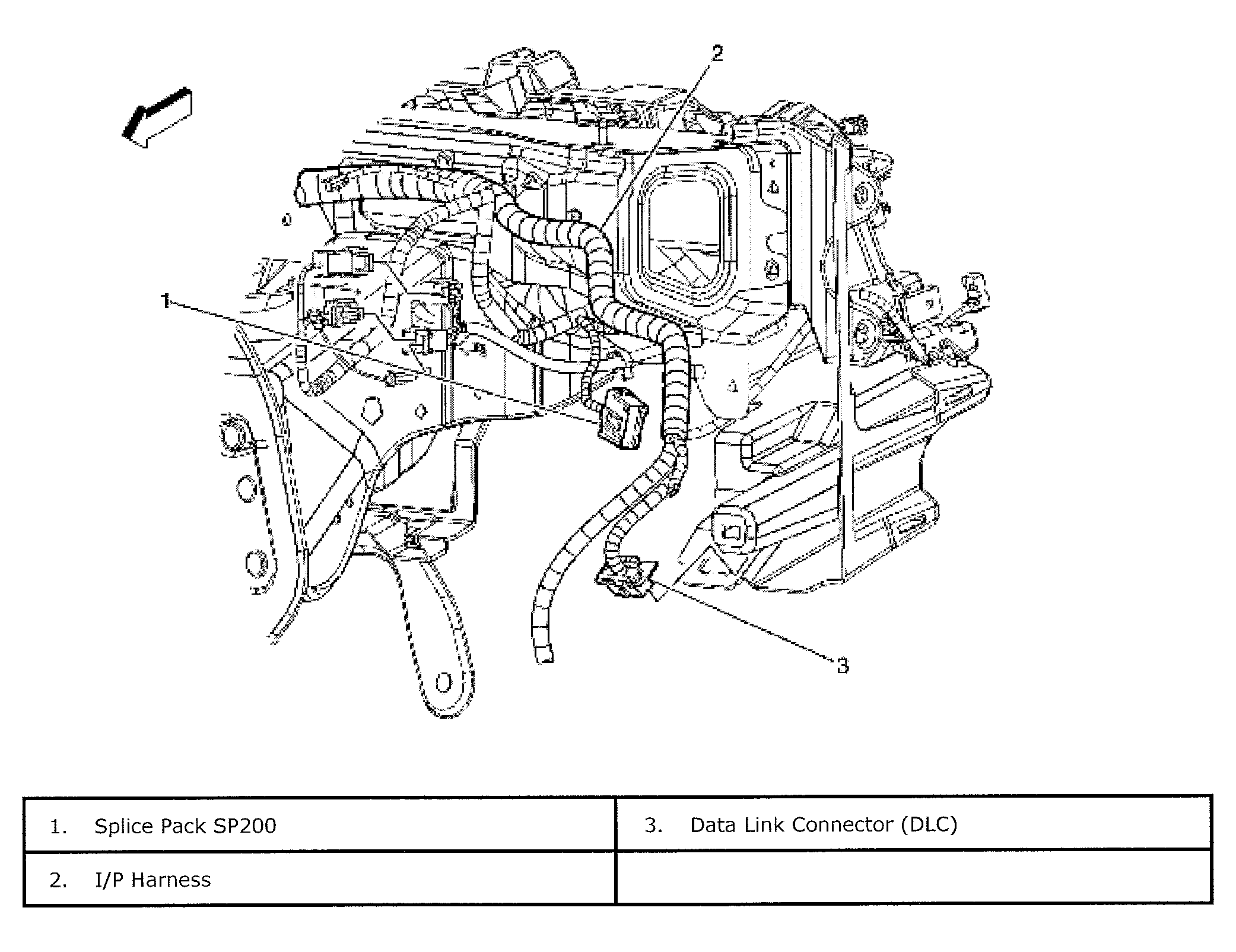 2

1

3

| 1. Splice Pack SP200 | 3. Data Link Connector (DLC) |
|---|---|
| 2. I/P Harness | |