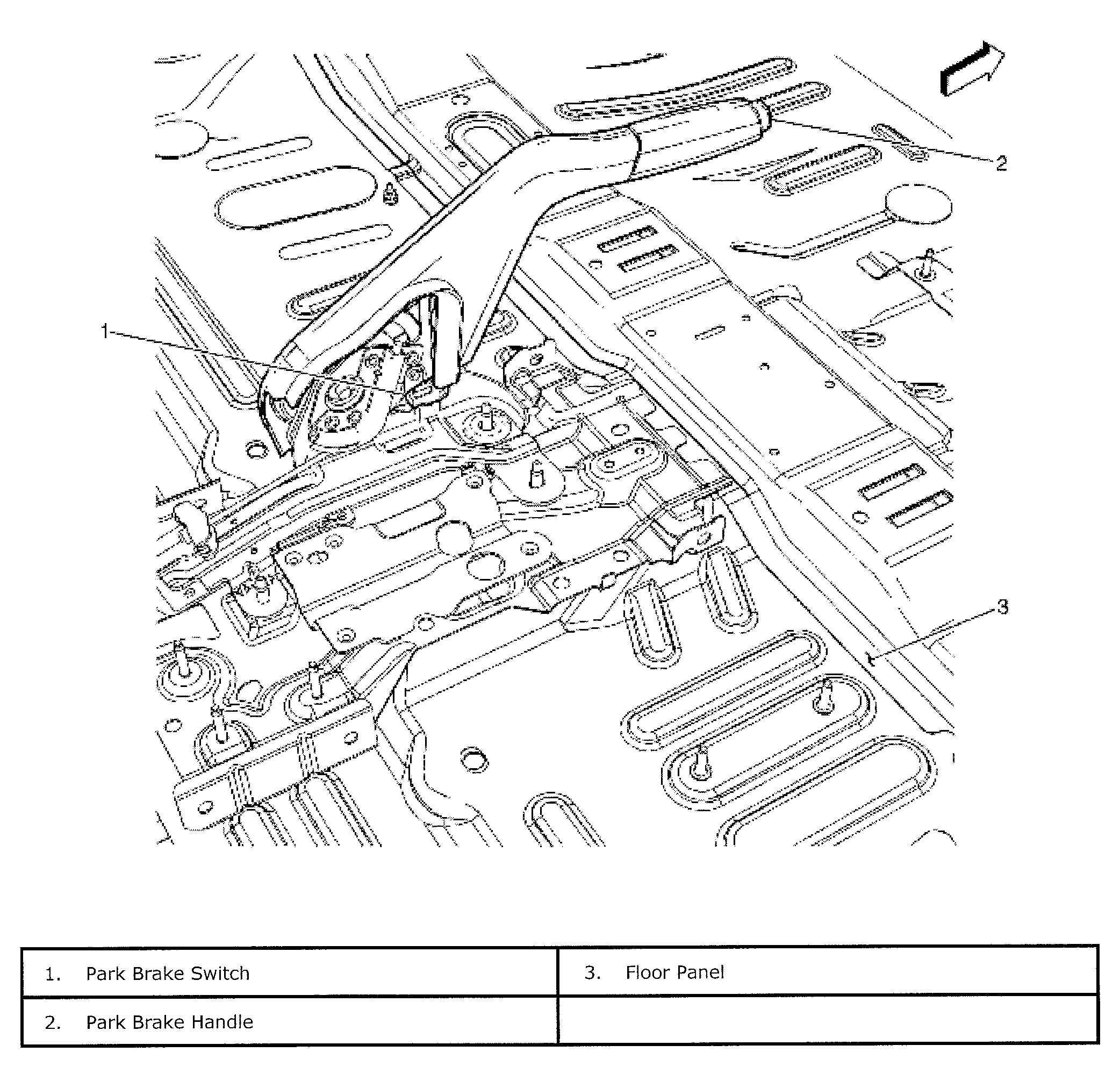 2

1

3

| 1. Park Brake Switch | 3. Floor Panel |
|---|---|
| 2. Park Brake Handle | |