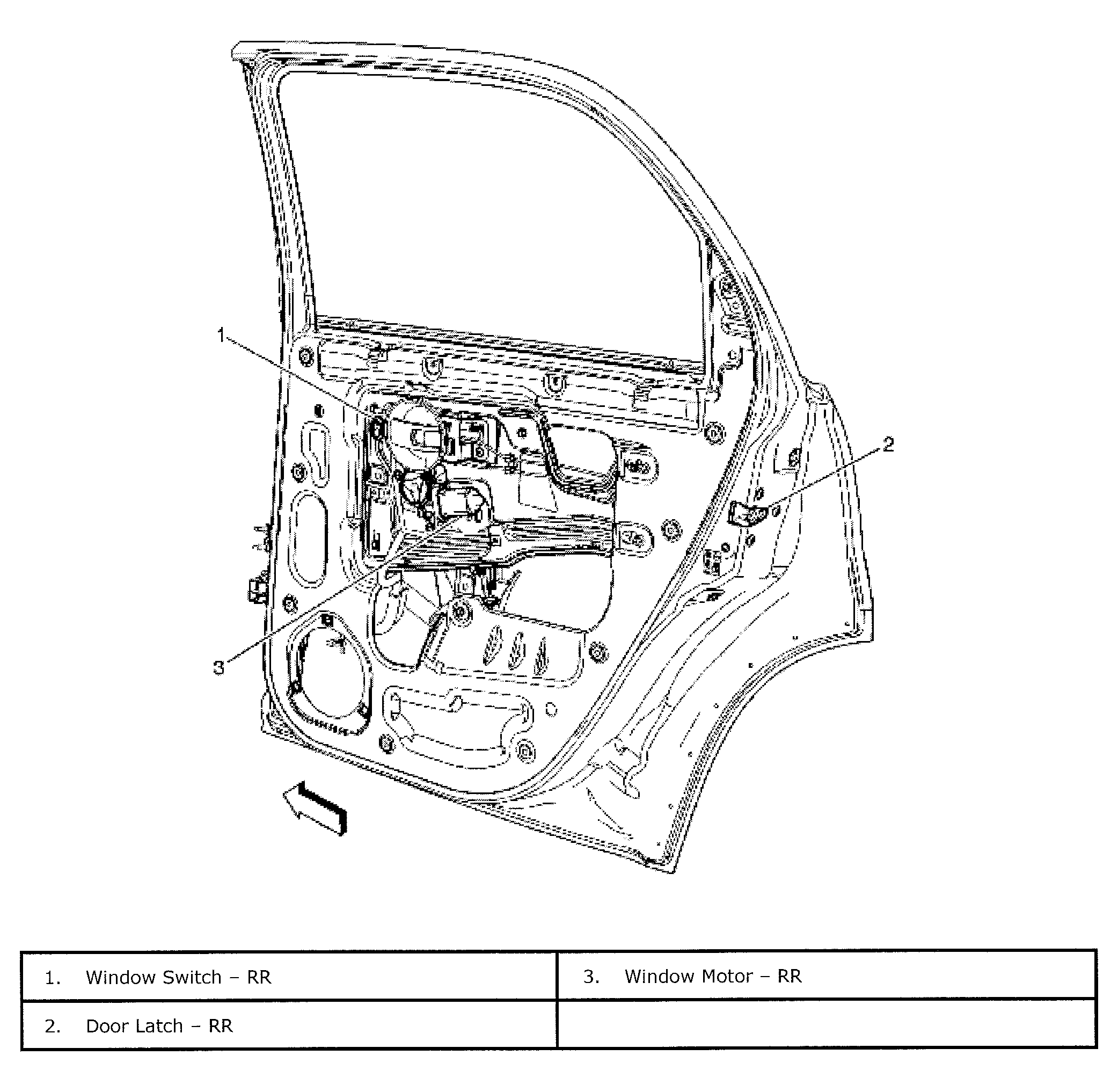 1

2

3

| 1. Window Switch – RR | 3. Window Motor – RR |
|---|---|
| 2. Door Latch – RR | |