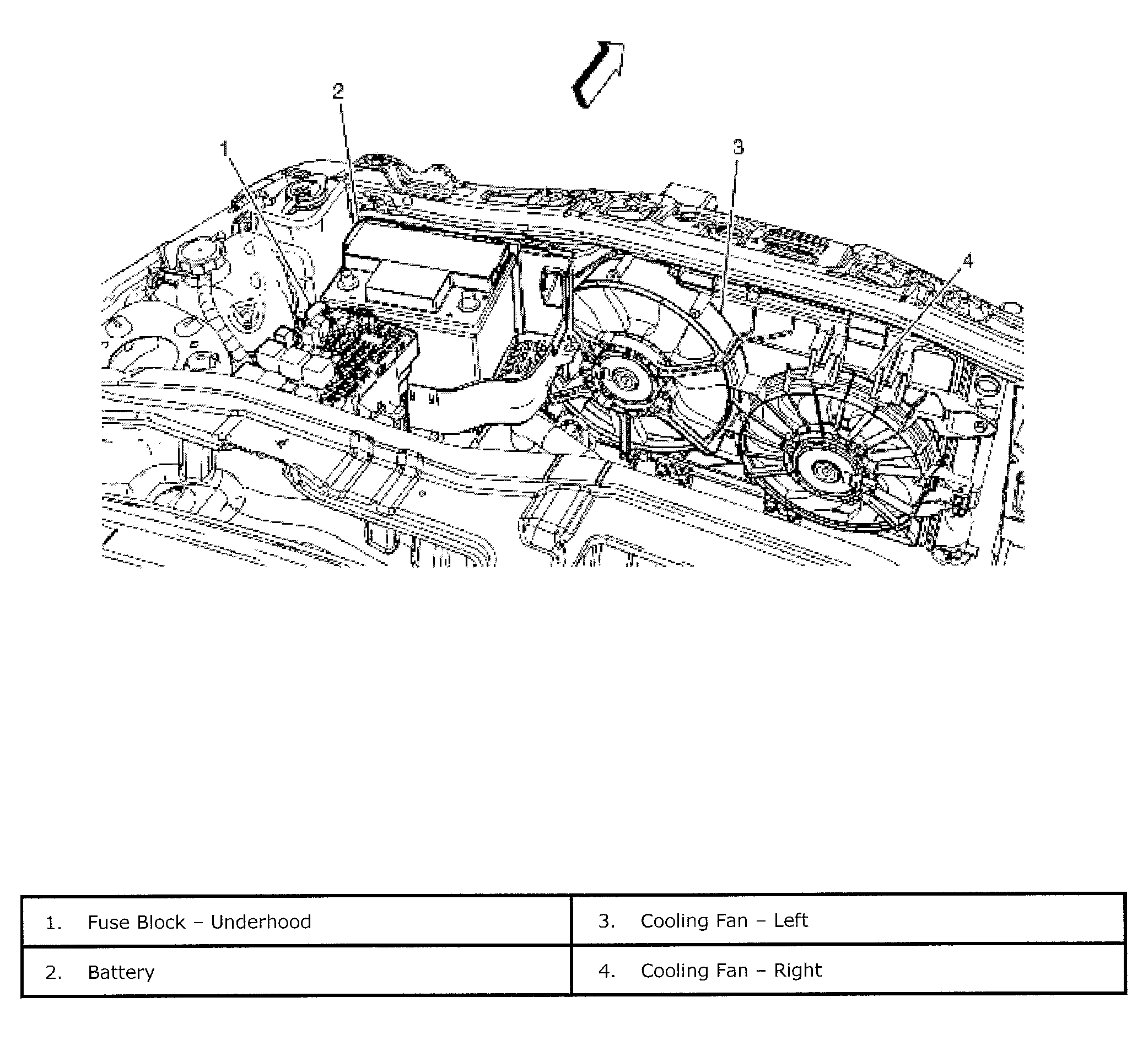 2

1

3

4

| 1. Fuse Block – Underhood | 3. Cooling Fan – Left |
|---|---|
| 2. Battery | 4. Cooling Fan – Right |