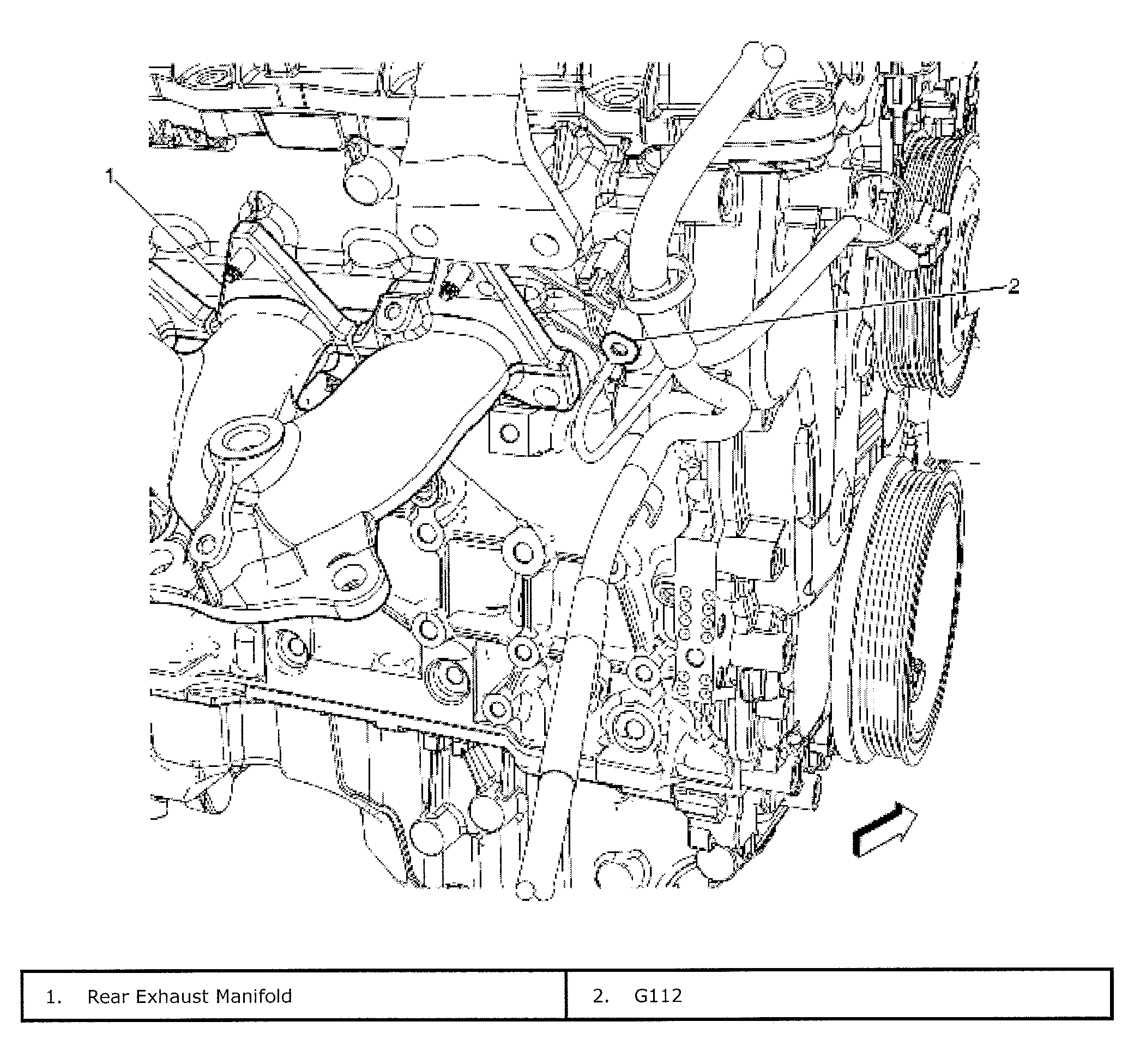 1

2

| 1. Rear Exhaust Manifold | 2. G112 |
|---|---|