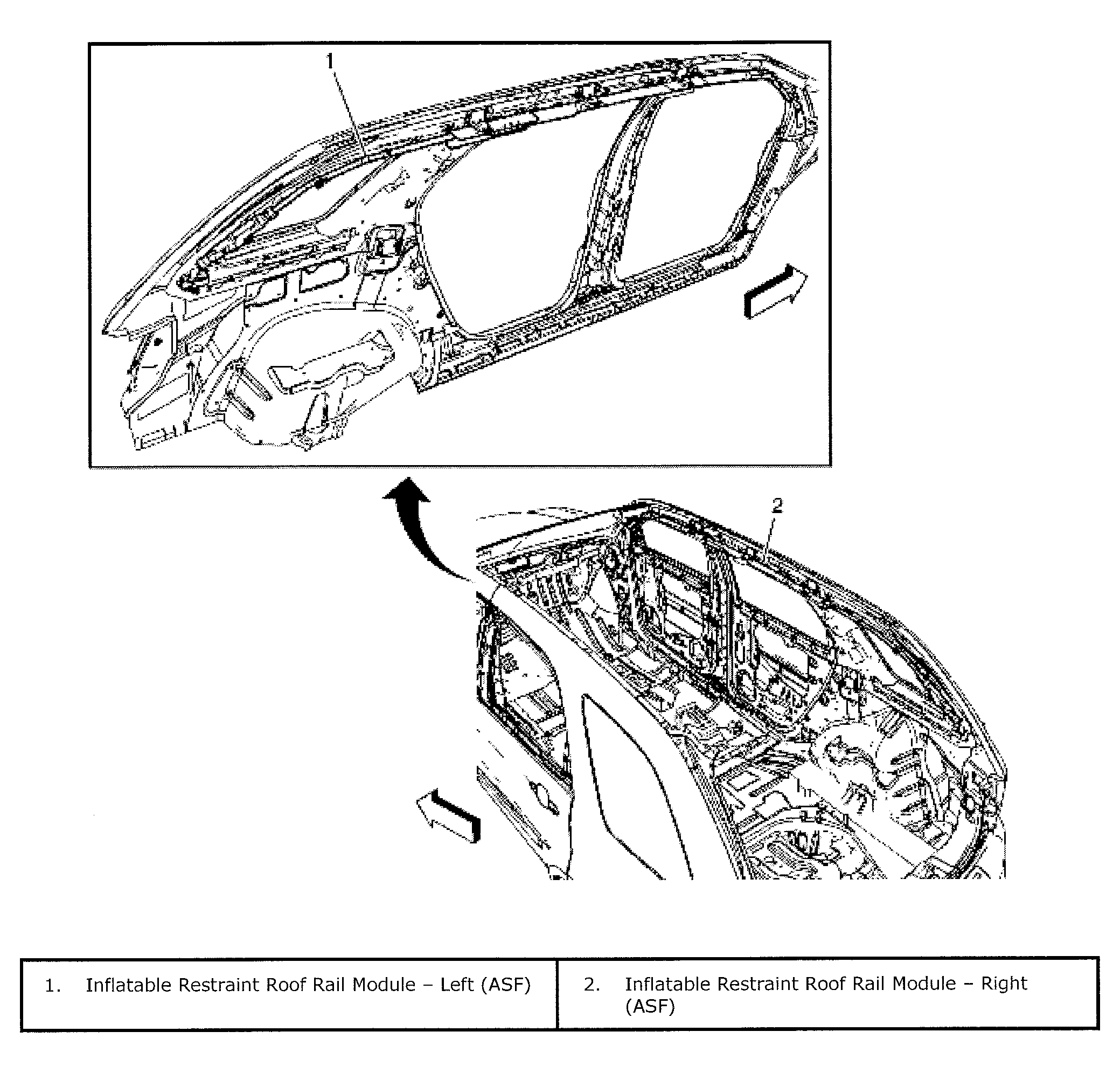 1

2

| 1. Inflatable Restraint Roof Rail Module – Left (ASF) | 2. Inflatable Restraint Roof Rail Module – Right (ASF) |
|---|---|