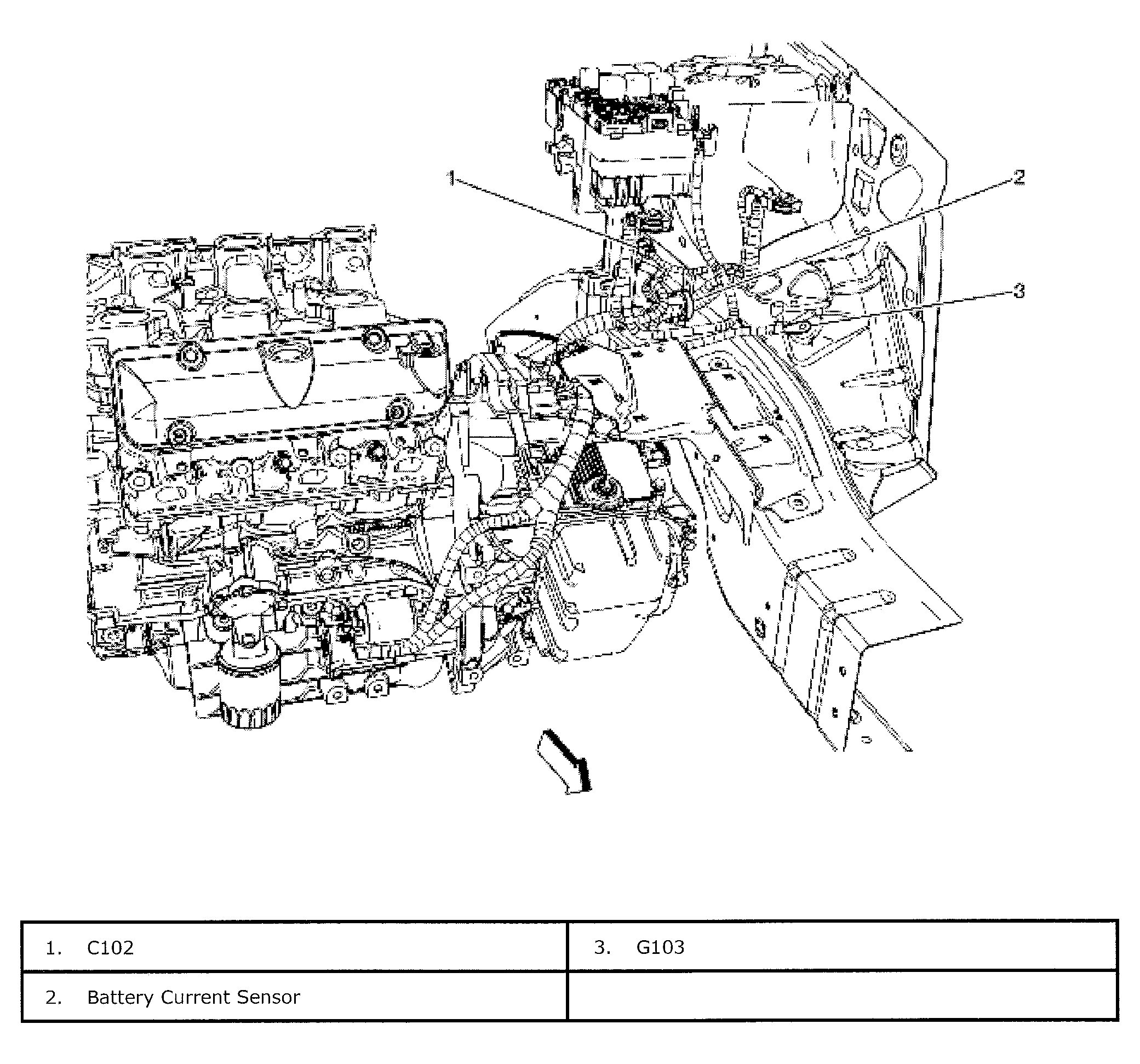 1

2

3

| 1. C102 | 3. G103 |
|---|---|
| 2. Battery Current Sensor | |