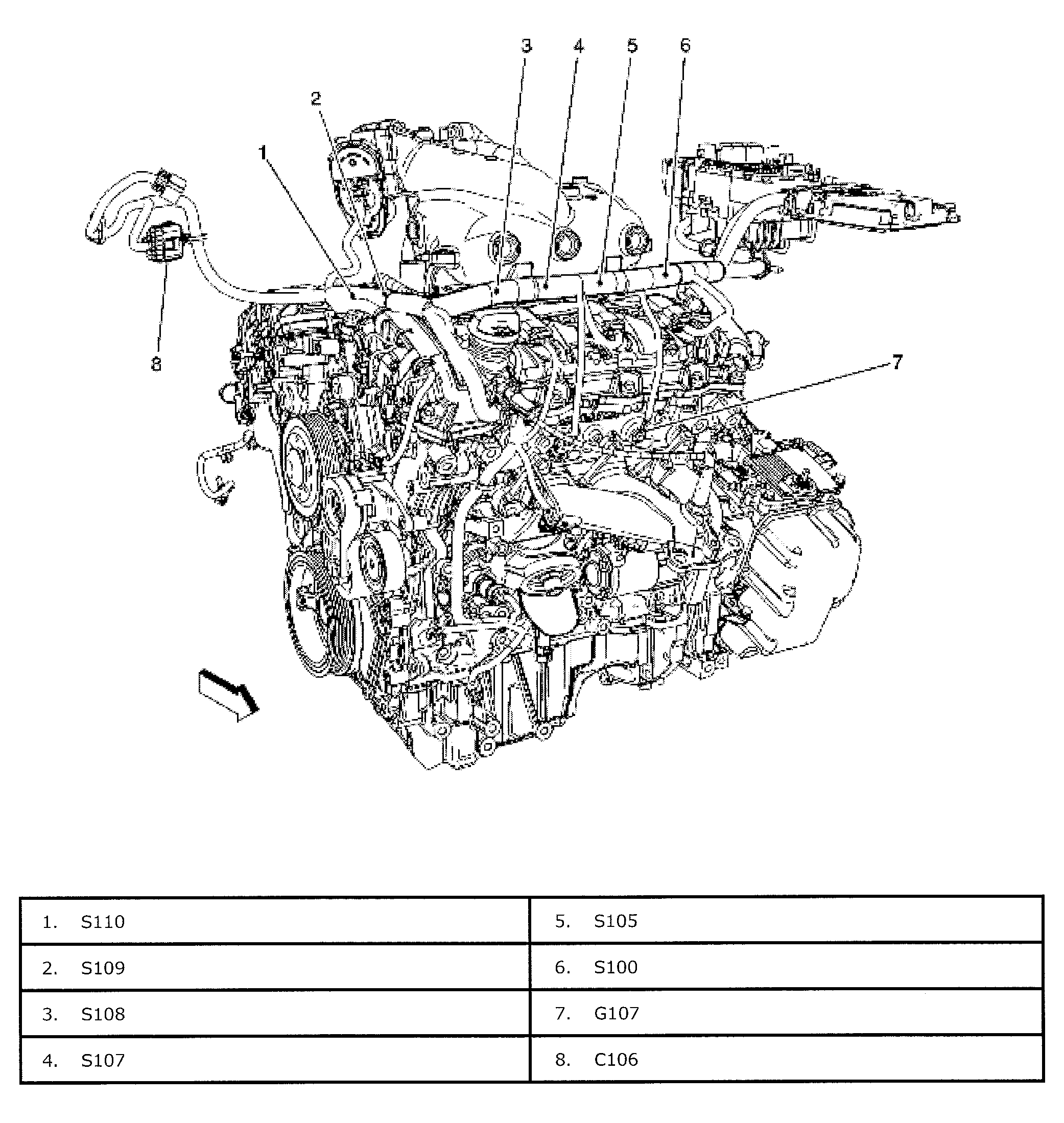 3 4 5 6

2

1

8

7

| 1. S110 | 5. S105 |
|---|---|
| 2. S109 | 6. S100 |
| 3. S108 | 7. G107 |
| 4. S107 | 8. C106 |