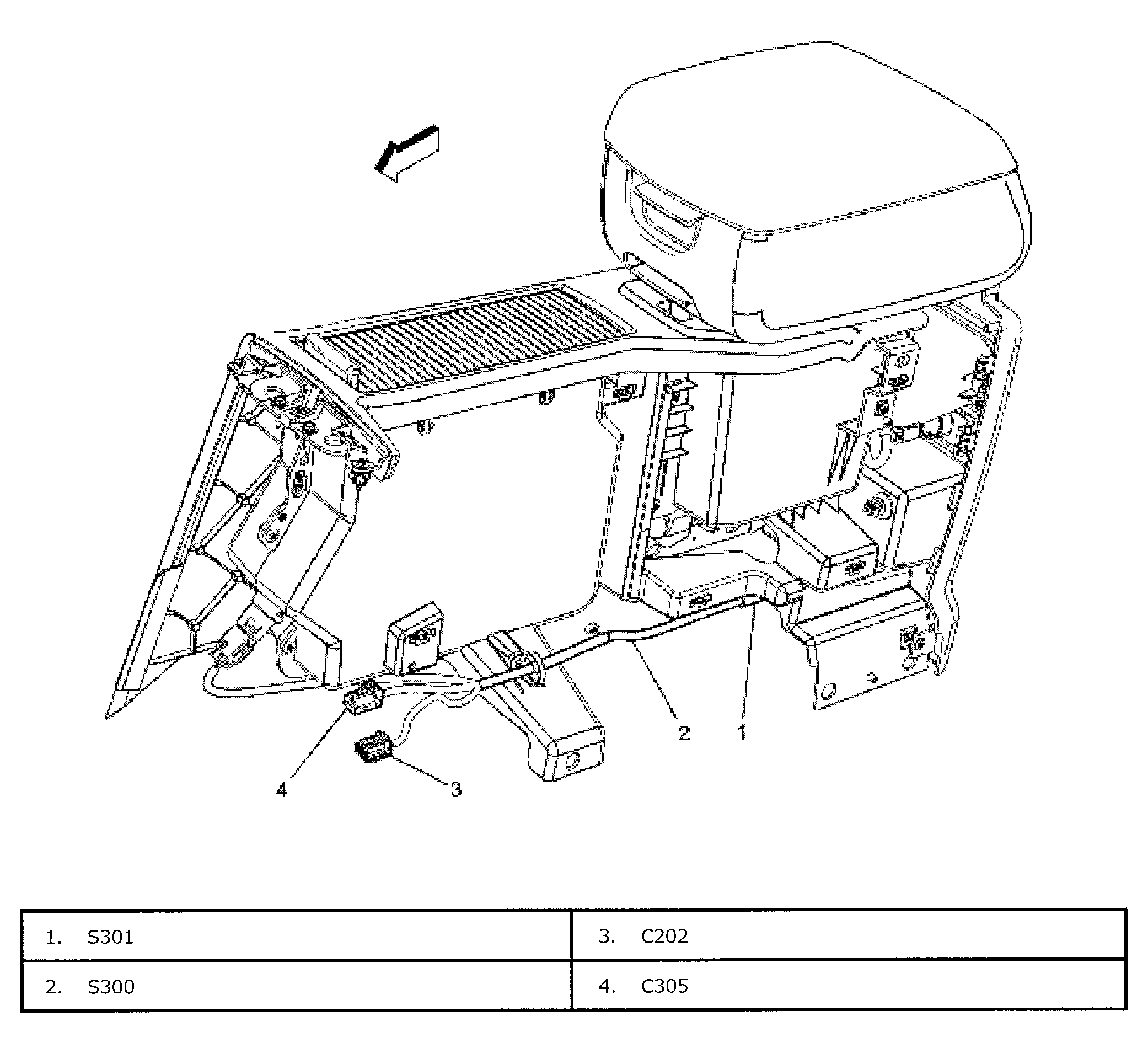 2
1
4
3

| 1. S301 | 3. C202 |
|---|---|
| 2. S300 | 4. C305 |