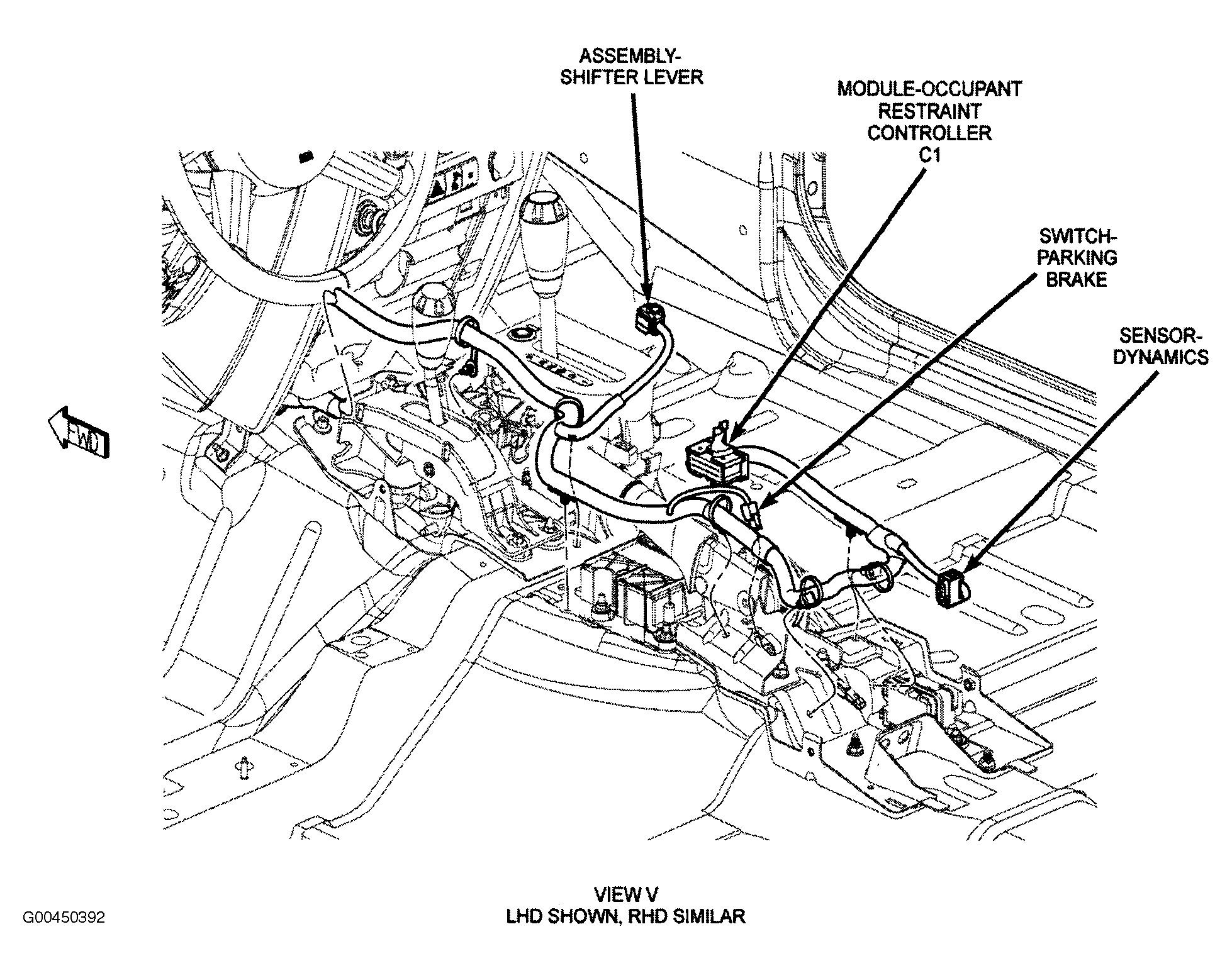 ASSEMBLY-SHIFTER LEVER

MODULE-OCCUPANT RESTRAINT CONTROLLER C1

SWITCH-PARKING BRAKE

SENSOR-DYNAMICS

FWD

VIEW V
LHD SHOWN, RHD SIMILAR

G00450392