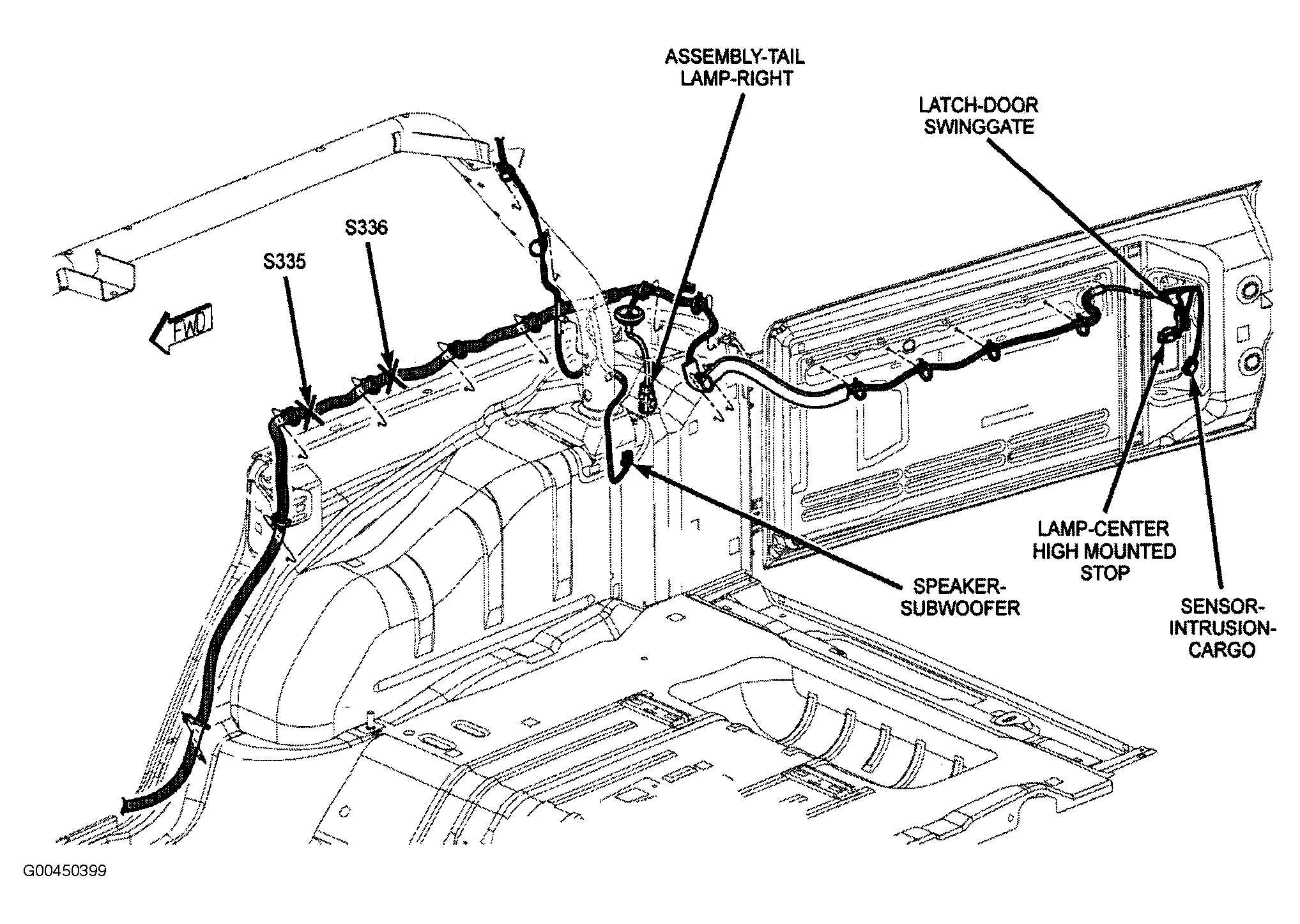 ASSEMBLY-TAIL LAMP-RIGHT

LATCH-DOOR SWINGGATE

S336

S335

FWD

LAMP-CENTER HIGH MOUNTED STOP

SPEAKER-SUBWOOFER

SENSOR-INTRUSION-CARGO

G00450399