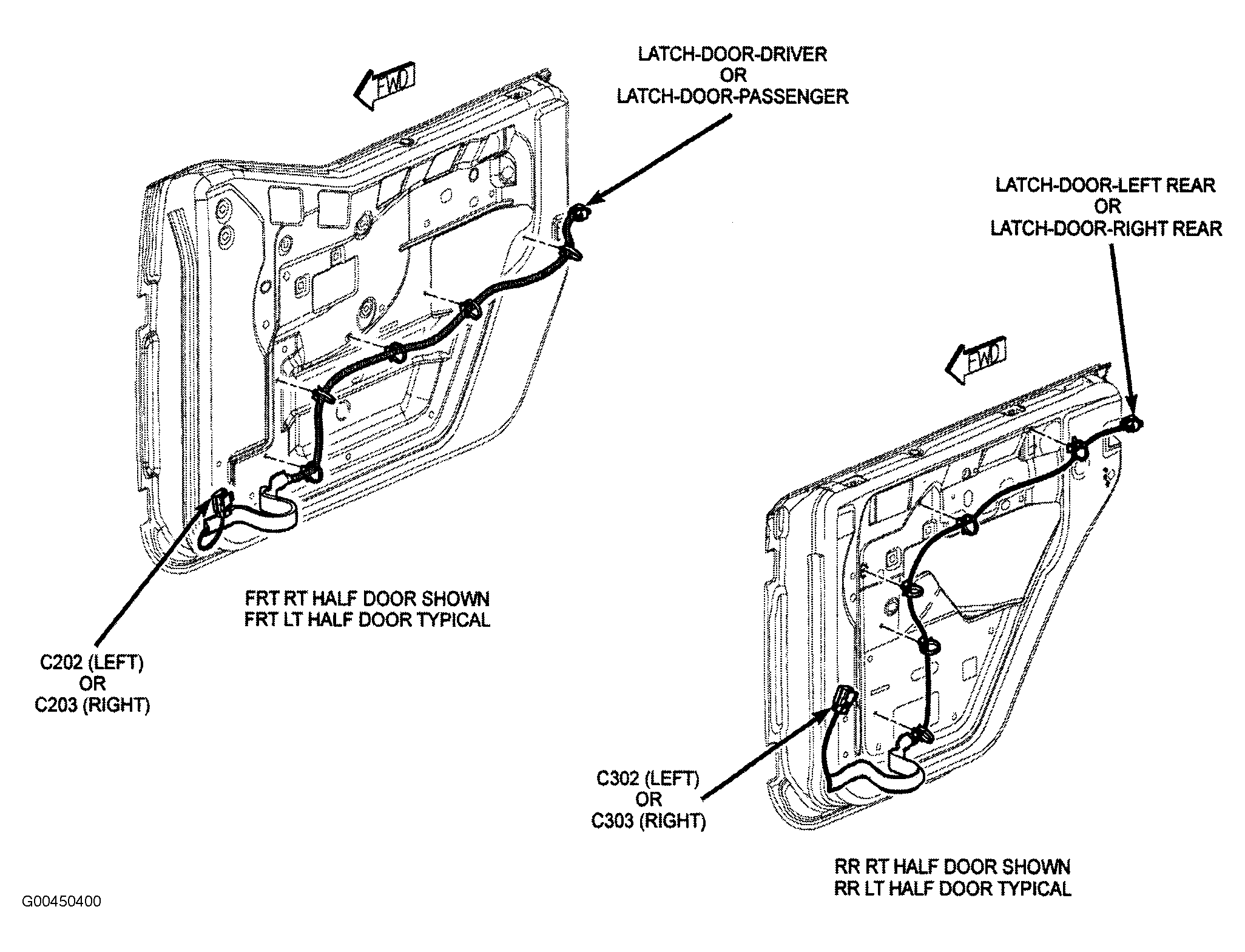 FWD

LATCH-DOOR-DRIVER
OR
LATCH-DOOR-PASSENGER

LATCH-DOOR-LEFT REAR
OR
LATCH-DOOR-RIGHT REAR

FWD

FRT RT HALF DOOR SHOWN
FRT LT HALF DOOR TYPICAL

C202 (LEFT)
OR
C203 (RIGHT)

C302 (LEFT)
OR
C303 (RIGHT)

RR RT HALF DOOR SHOWN
RR LT HALF DOOR TYPICAL

G00450400