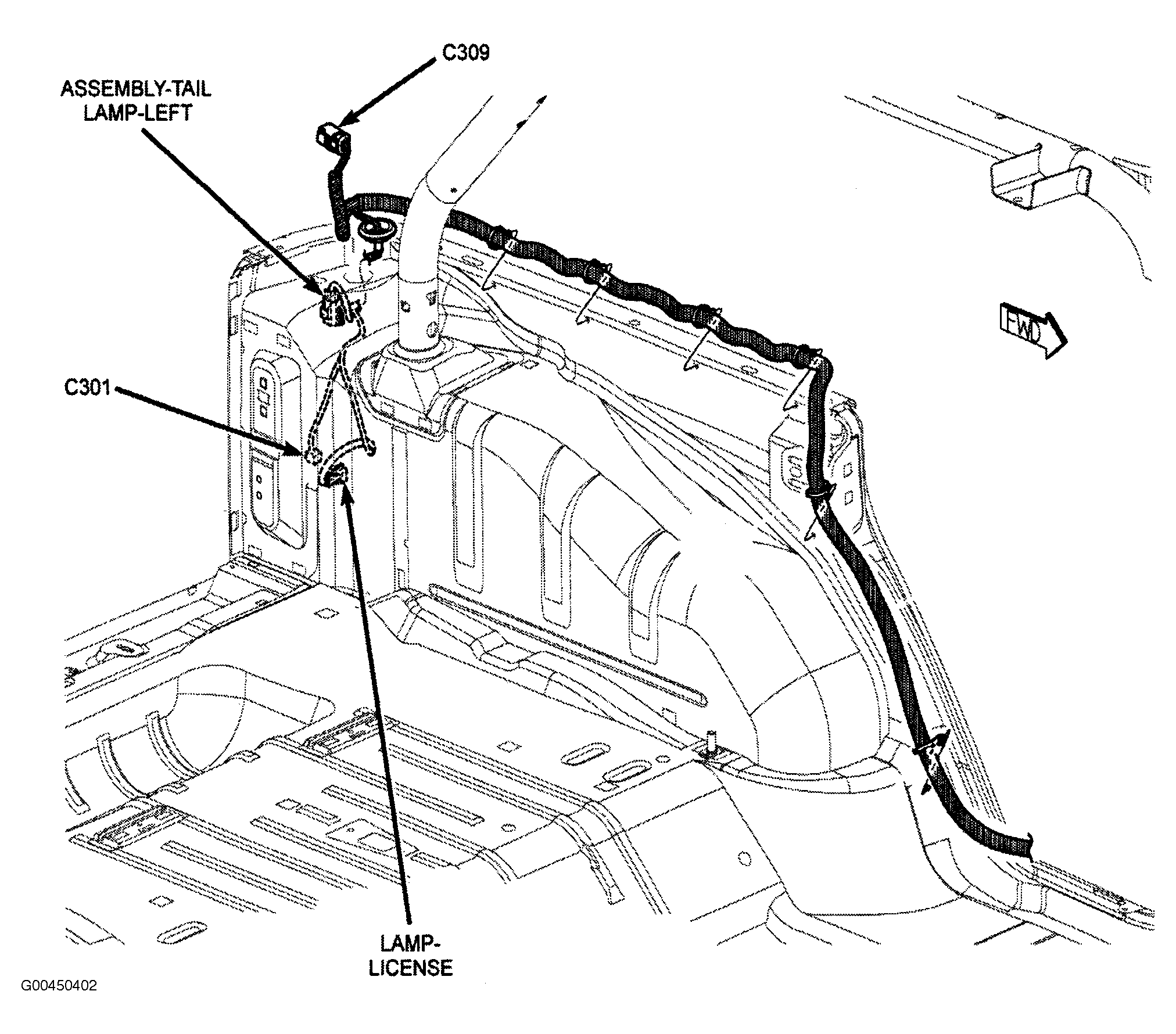 C309

ASSEMBLY-TAIL LAMP-LEFT

FWD

C301

LAMP-LICENSE

G00450402