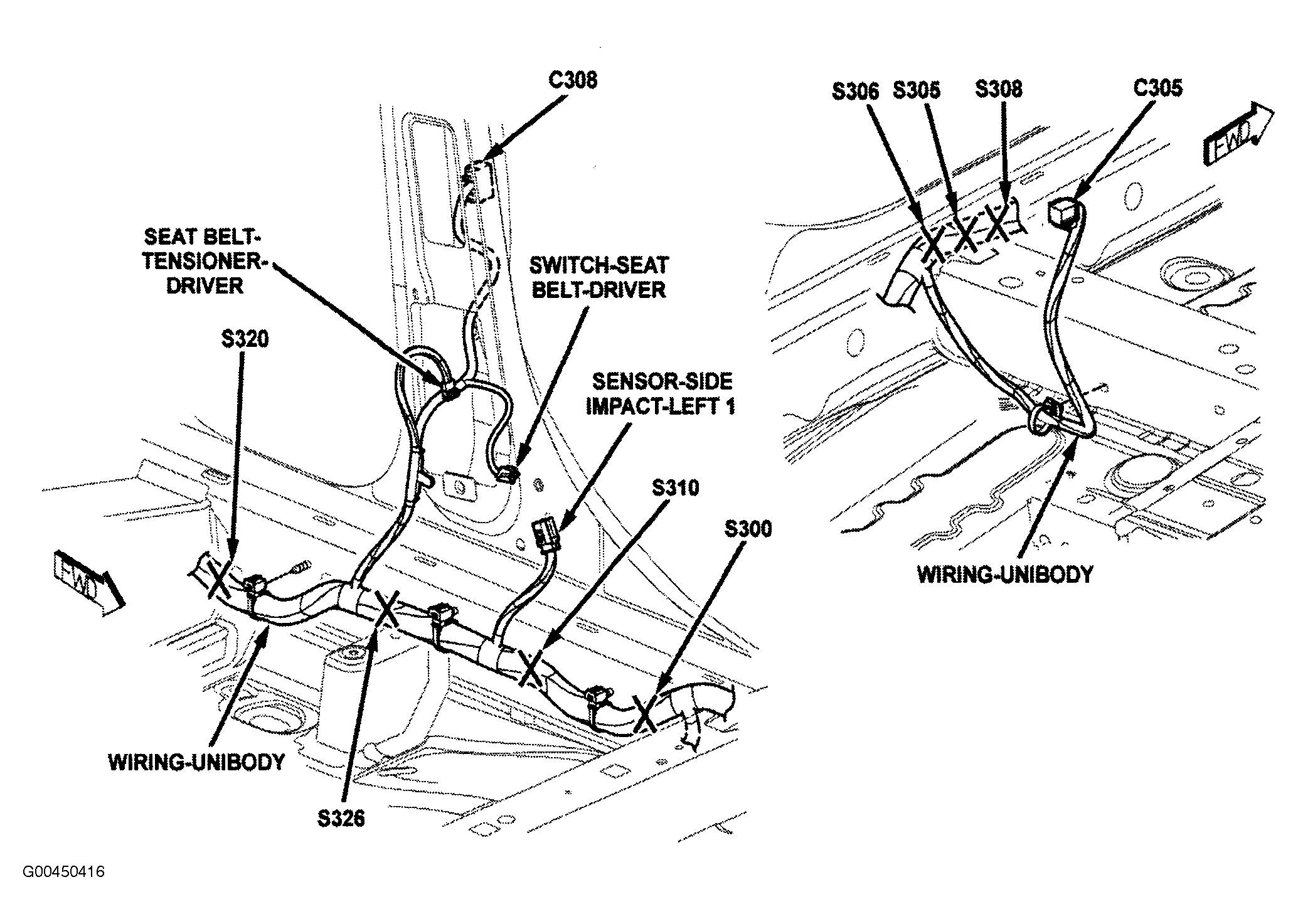 C308

SEAT BELT-TENSIONER-DRIVER

SWITCH-SEAT BELT-DRIVER

S320

SENSOR-SIDE IMPACT-LEFT 1

S310

S300

FWD

WIRING-UNIBODY

S326

S306 S305 S308 C305

FWD

WIRING-UNIBODY

G00450416