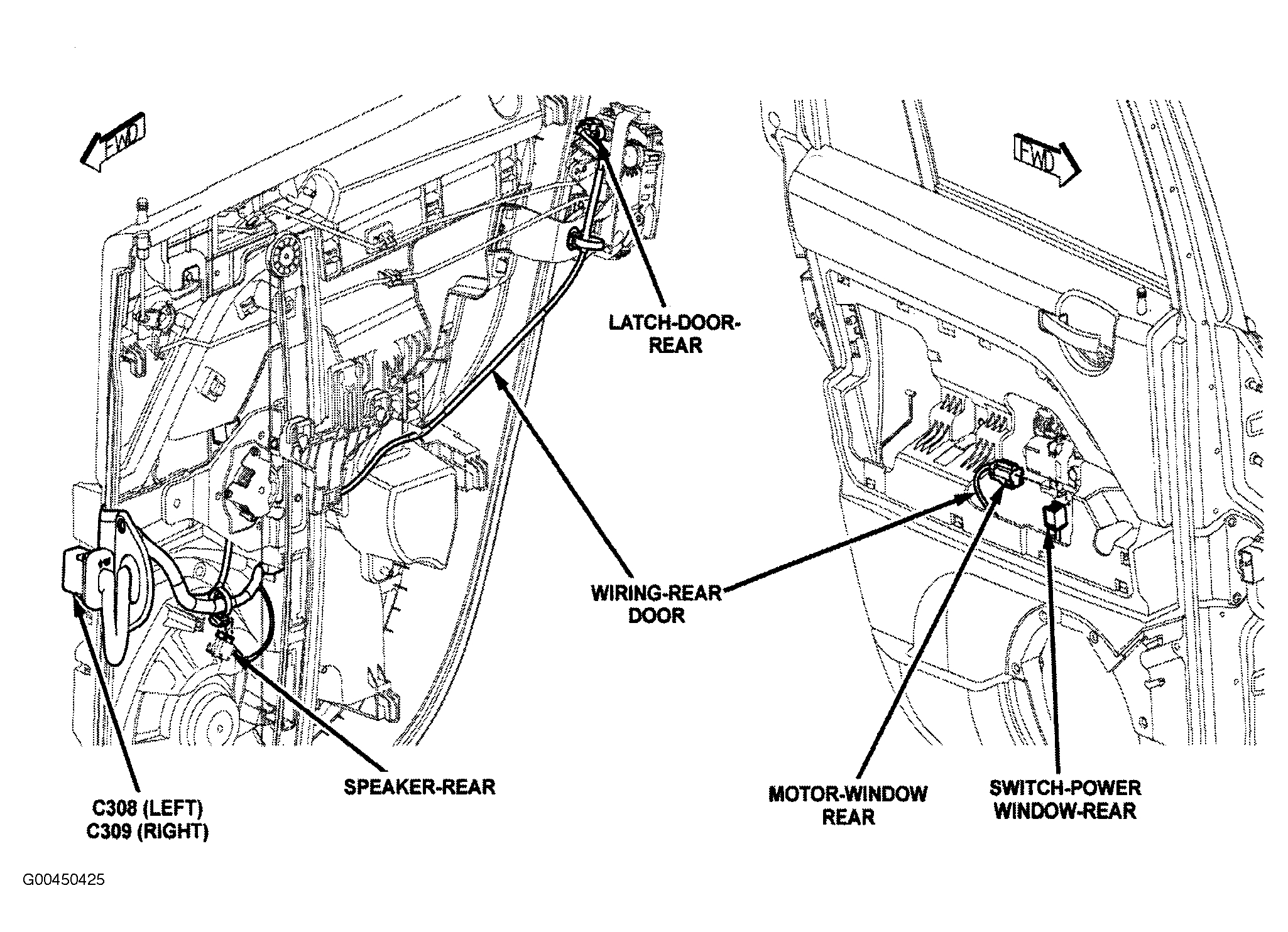 FWD

FWD

LATCH-DOOR-REAR

WIRING-REAR DOOR

SPEAKER-REAR

C308 (LEFT)
C309 (RIGHT)

MOTOR-WINDOW REAR

SWITCH-POWER WINDOW-REAR

G00450425