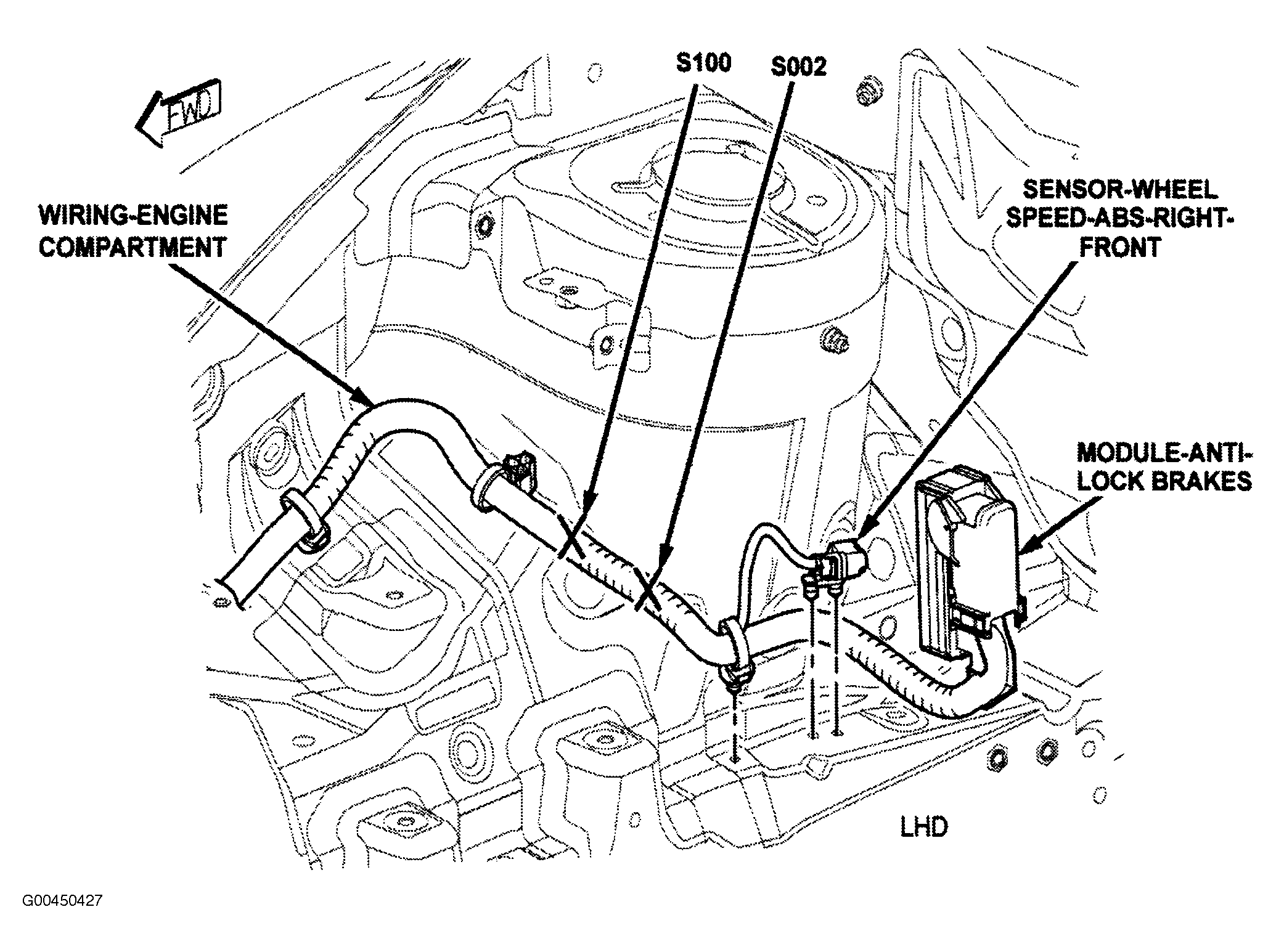 FWD

S100

S002

WIRING-ENGINE COMPARTMENT

SENSOR-WHEEL SPEED-ABS-RIGHT-FRONT

MODULE-ANTI-LOCK BRAKES

LHD

G00450427