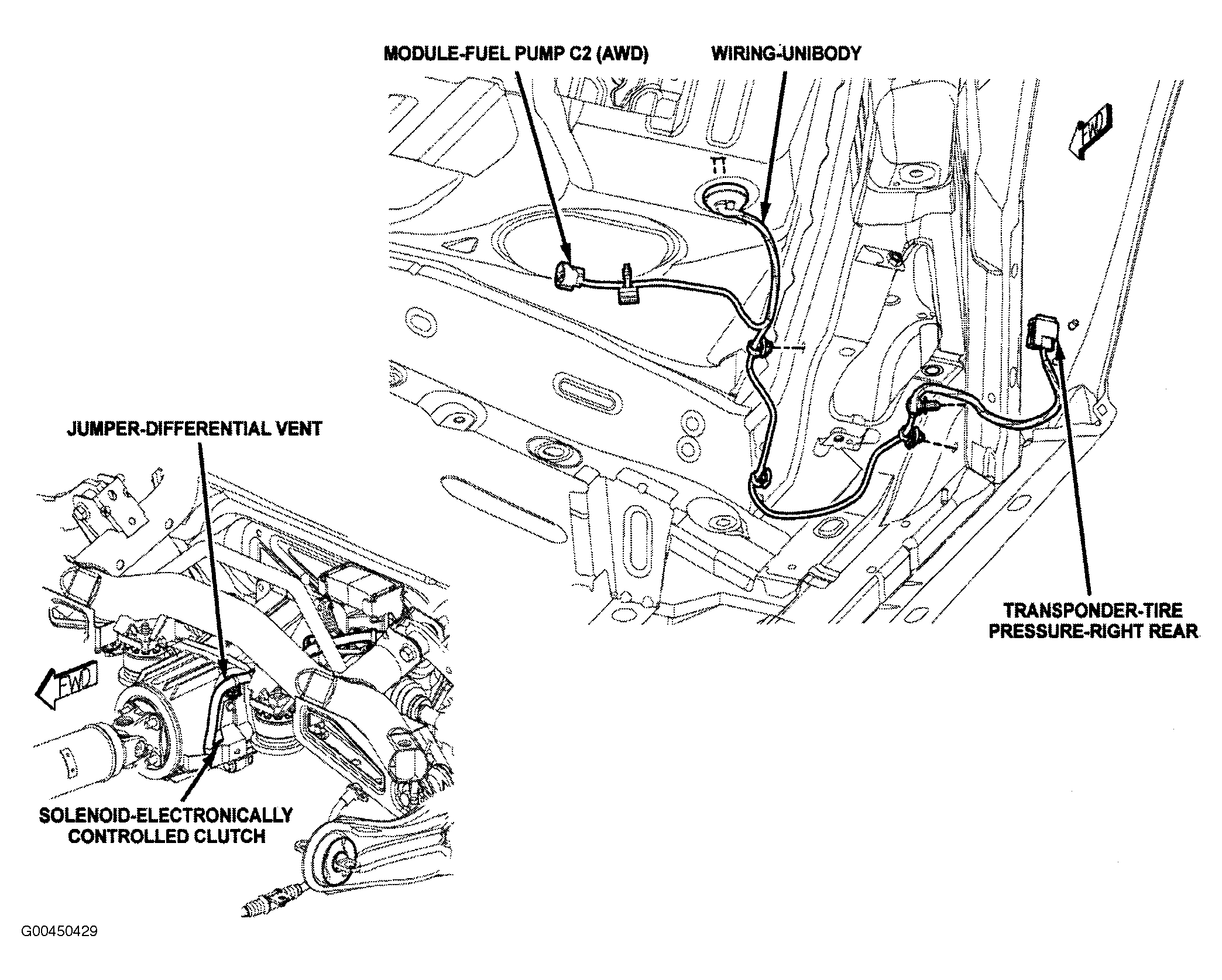 MODULE-FUEL PUMP C2 (AWD)

WIRING-UNIBODY

FWD

JUMPER-DIFFERENTIAL VENT

TRANSPONDER-TIRE PRESSURE-RIGHT REAR

FWD

SOLENOID-ELECTRONICALLY CONTROLLED CLUTCH

G00450429