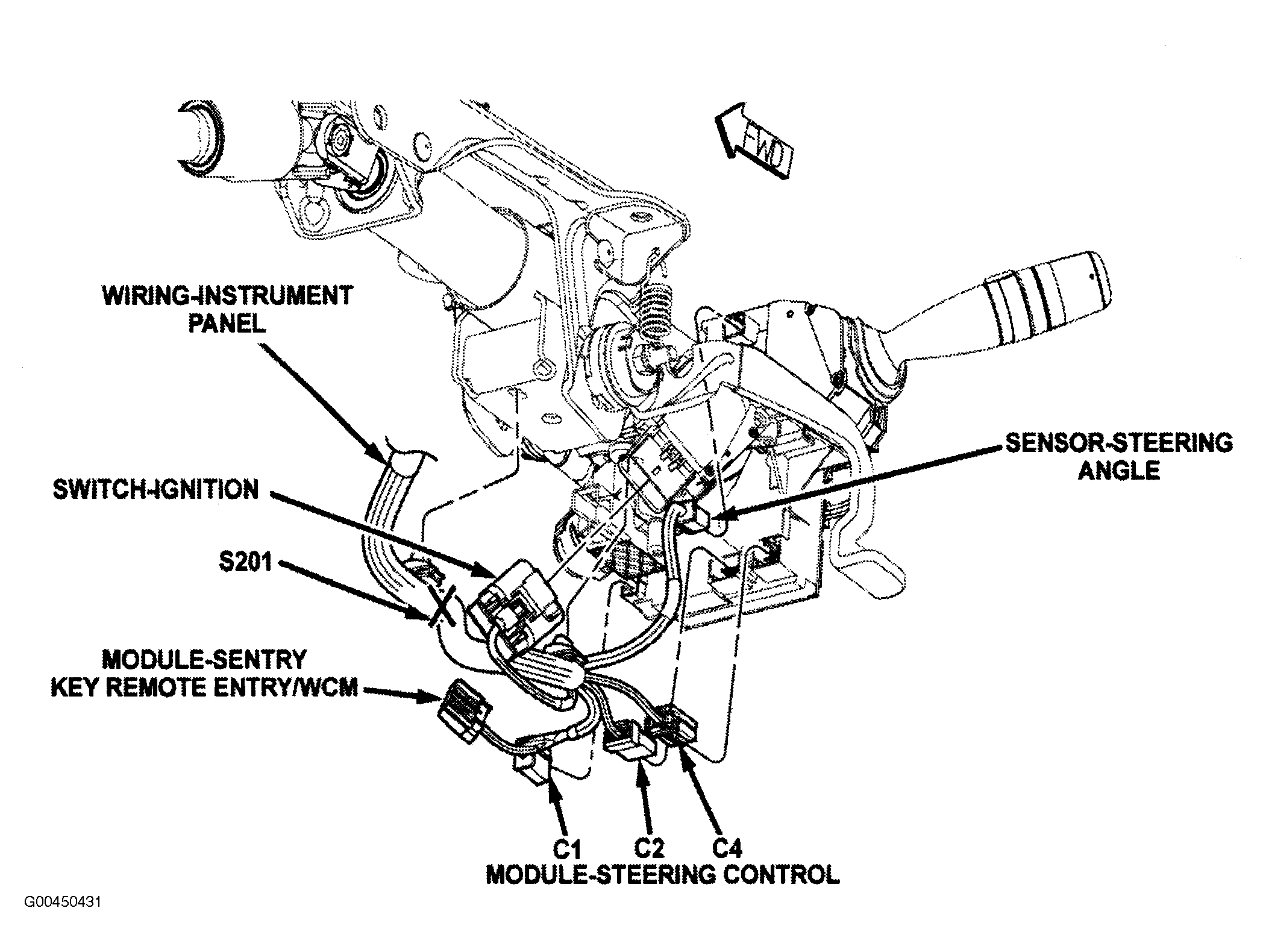 FWD

WIRING-INSTRUMENT PANEL

SENSOR-STEERING ANGLE

SWITCH-IGNITION

S201

MODULE-SENTRY KEY REMOTE ENTRY/WCM

C1 C2 C4
MODULE-STEERING CONTROL

G00450431