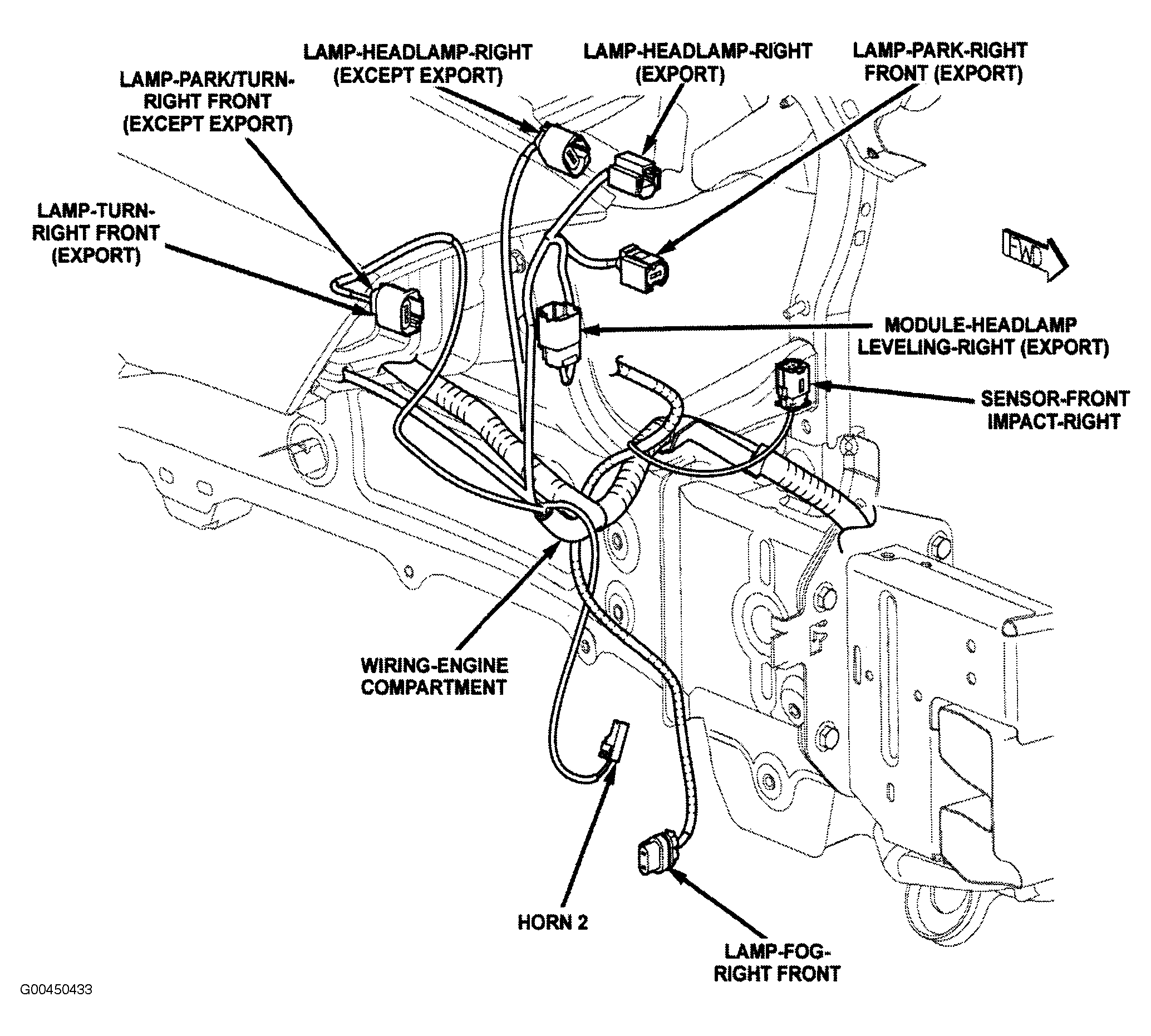 LAMP-PARK/TURN-RIGHT FRONT (EXCEPT EXPORT)

LAMP-HEADLAMP-RIGHT (EXCEPT EXPORT)

LAMP-HEADLAMP-RIGHT (EXPORT)

LAMP-PARK-RIGHT FRONT (EXPORT)

LAMP-TURN-RIGHT FRONT (EXPORT)

FWD

MODULE-HEADLAMP LEVELING-RIGHT (EXPORT)

SENSOR-FRONT IMPACT-RIGHT

WIRING-ENGINE COMPARTMENT

HORN 2

LAMP-FOG-RIGHT FRONT

G00450433