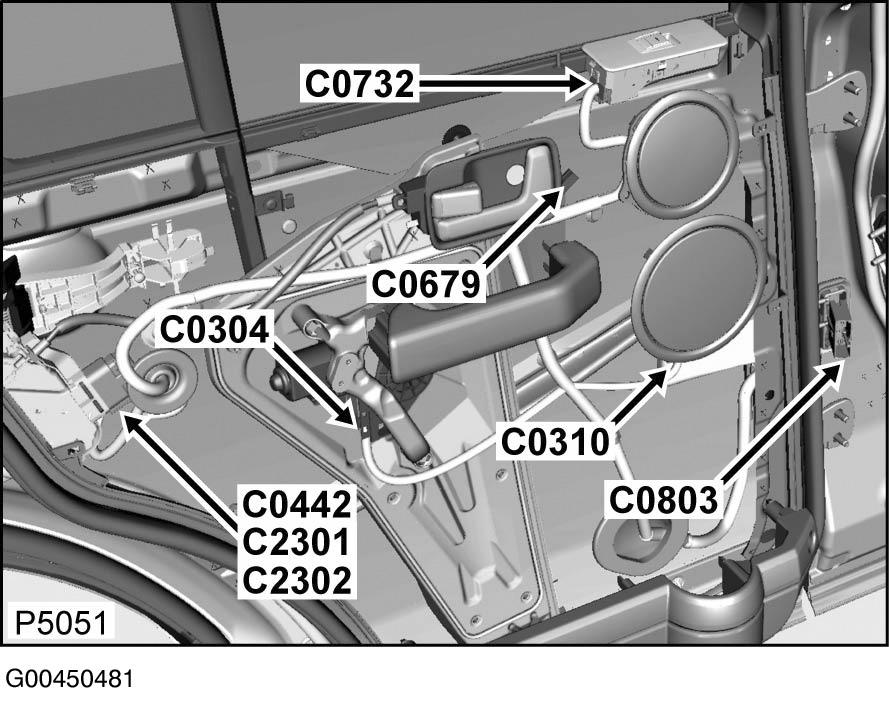 C0732
C0679
C0304
C0310
C0803
C0442
C2301
C2302
P5051
G00450481