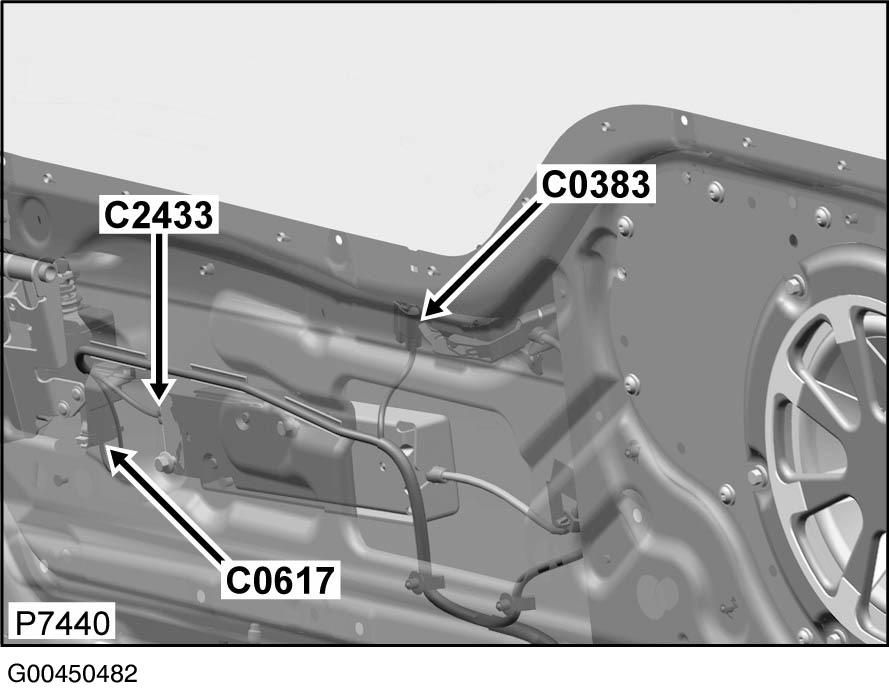 C2433

C0383

C0617

P7440

G00450482