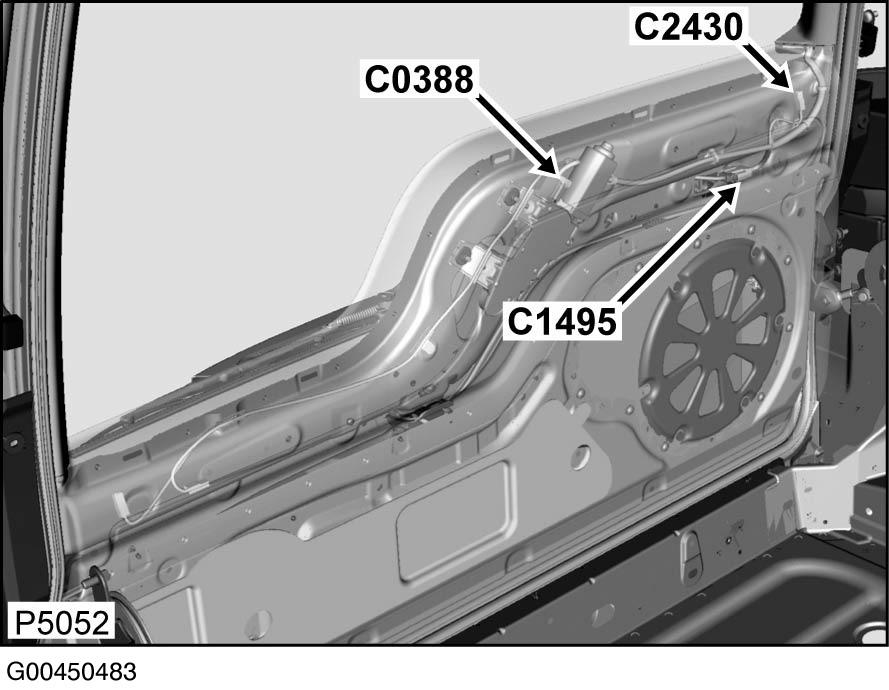 C2430
C0388
C1495
P5052
G00450483