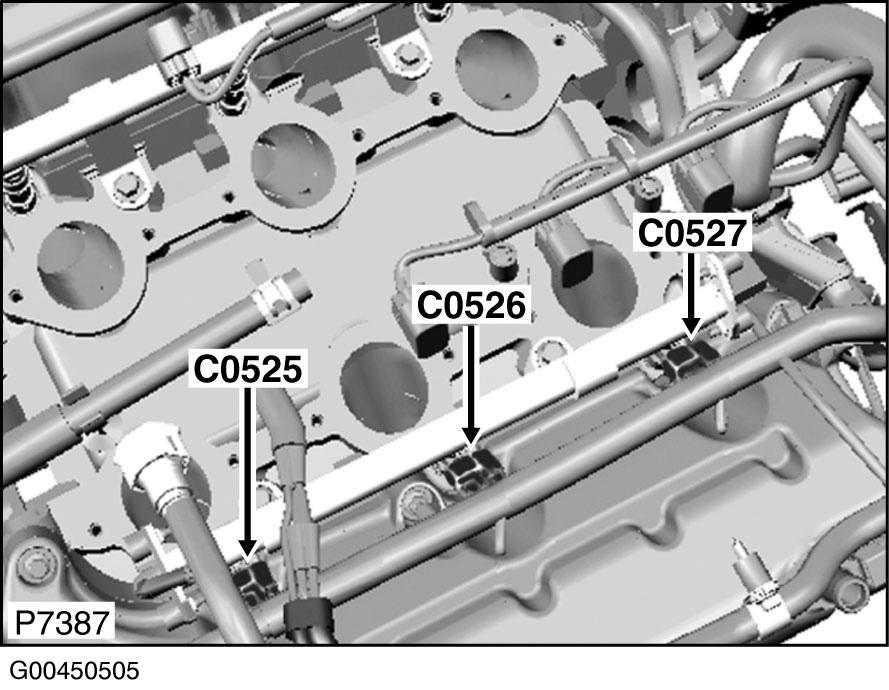 C0527
C0526
C0525
P7387
G00450505