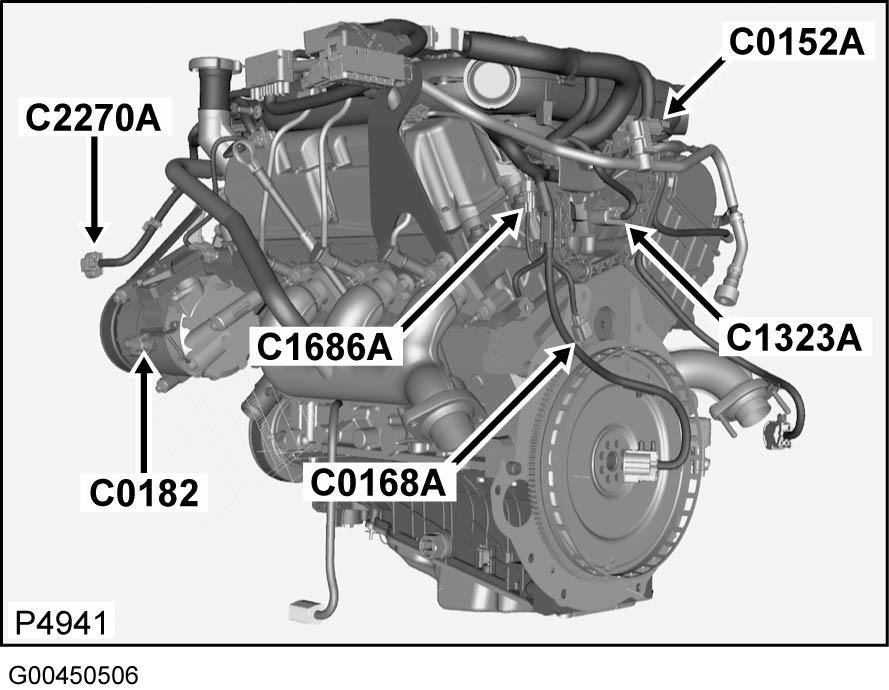 C0152A
C2270A
C1686A
C1323A
C0182
C0168A
P4941
G00450506