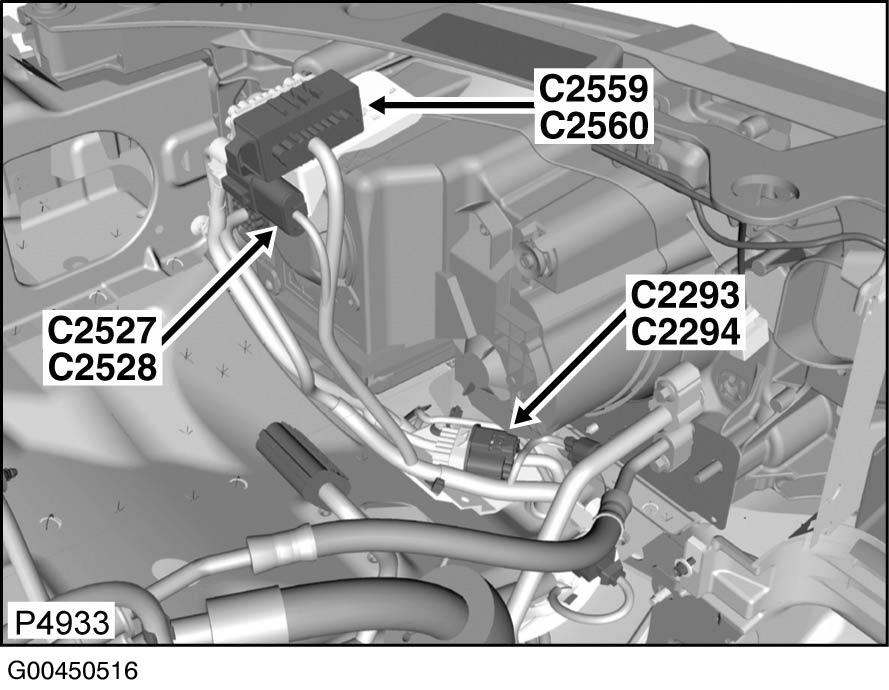 C2559
C2560

C2527
C2528

C2293
C2294

P4933

G00450516