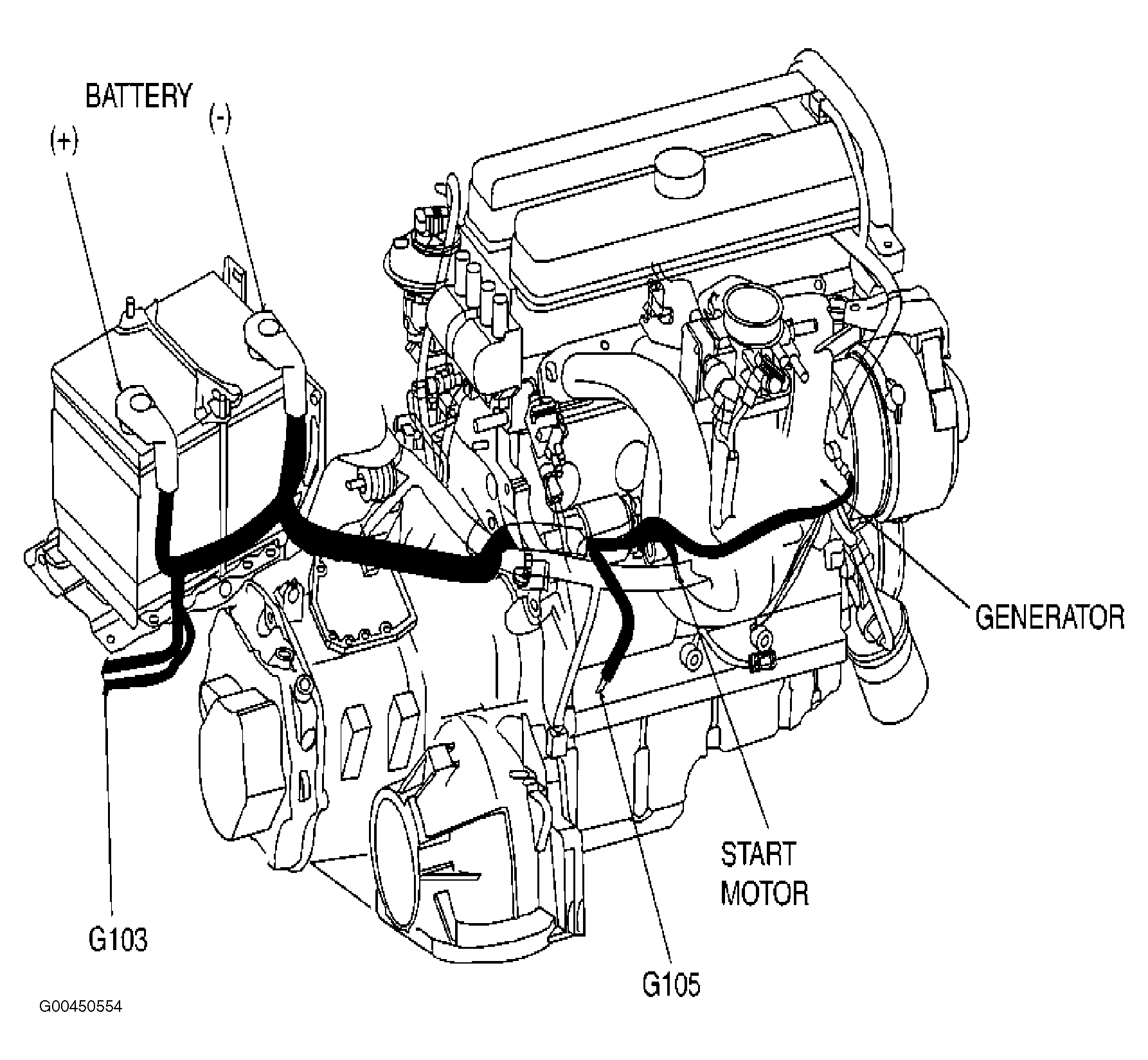 BATTERY
(+)
(-)
GENERATOR
START MOTOR
G103
G105
G00450554