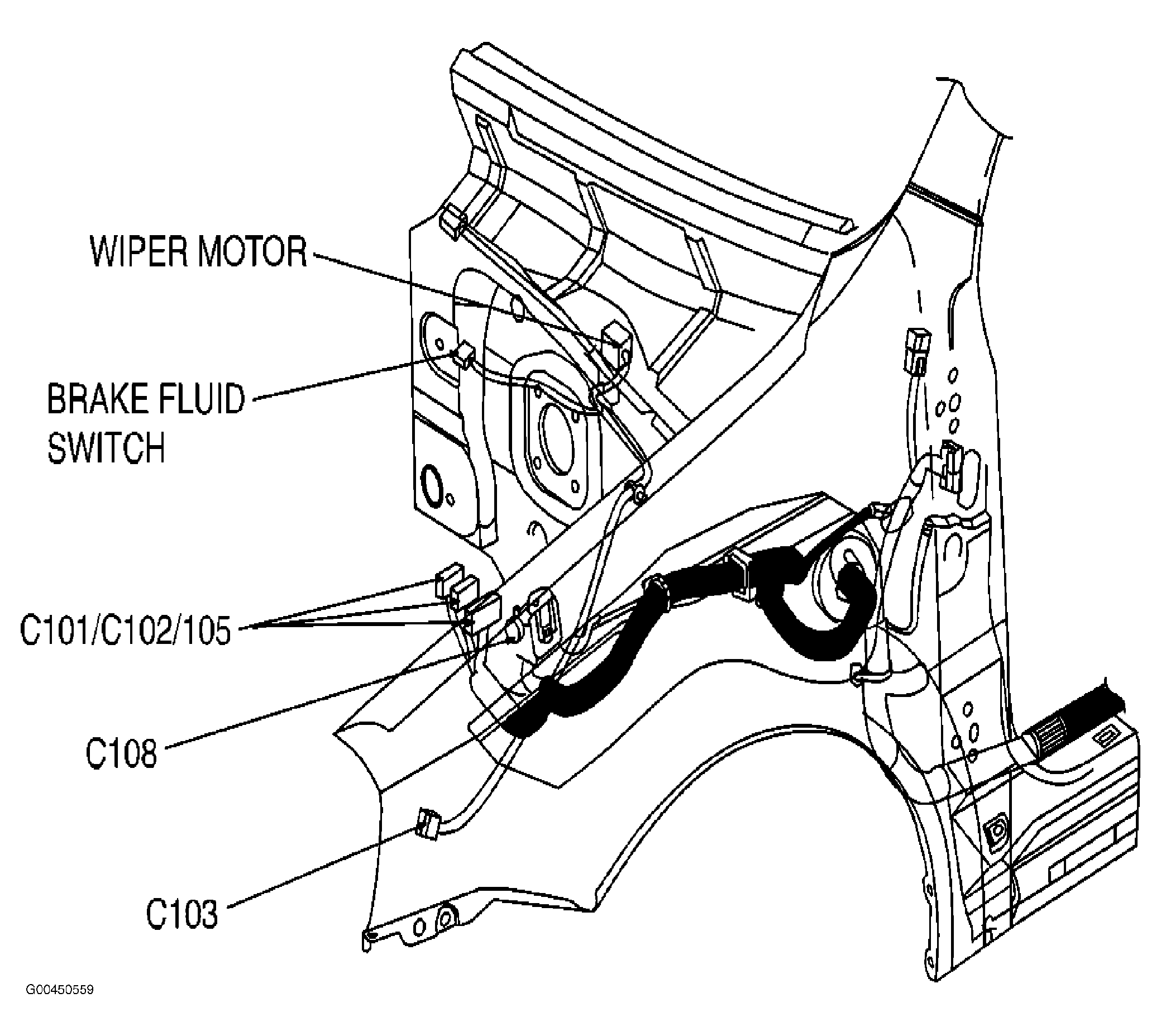 WIPER MOTOR

BRAKE FLUID SWITCH

C101/C102/105

C108

C103

G00450559