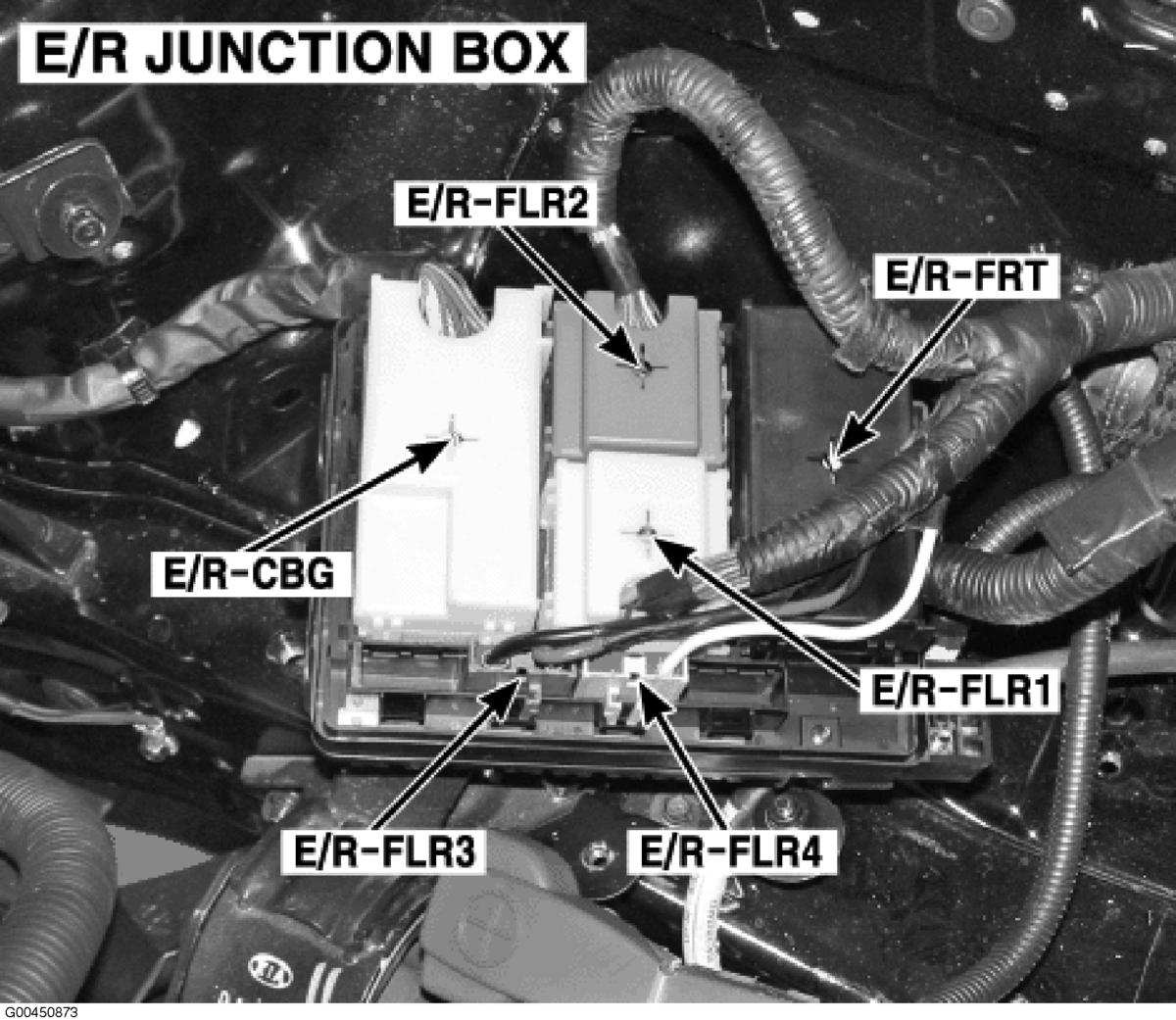 E/R JUNCTION BOX

E/R-FLR2

E/R-FRT

E/R-CBG

E/R-FLR1

E/R-FLR3

E/R-FLR4

G00450873