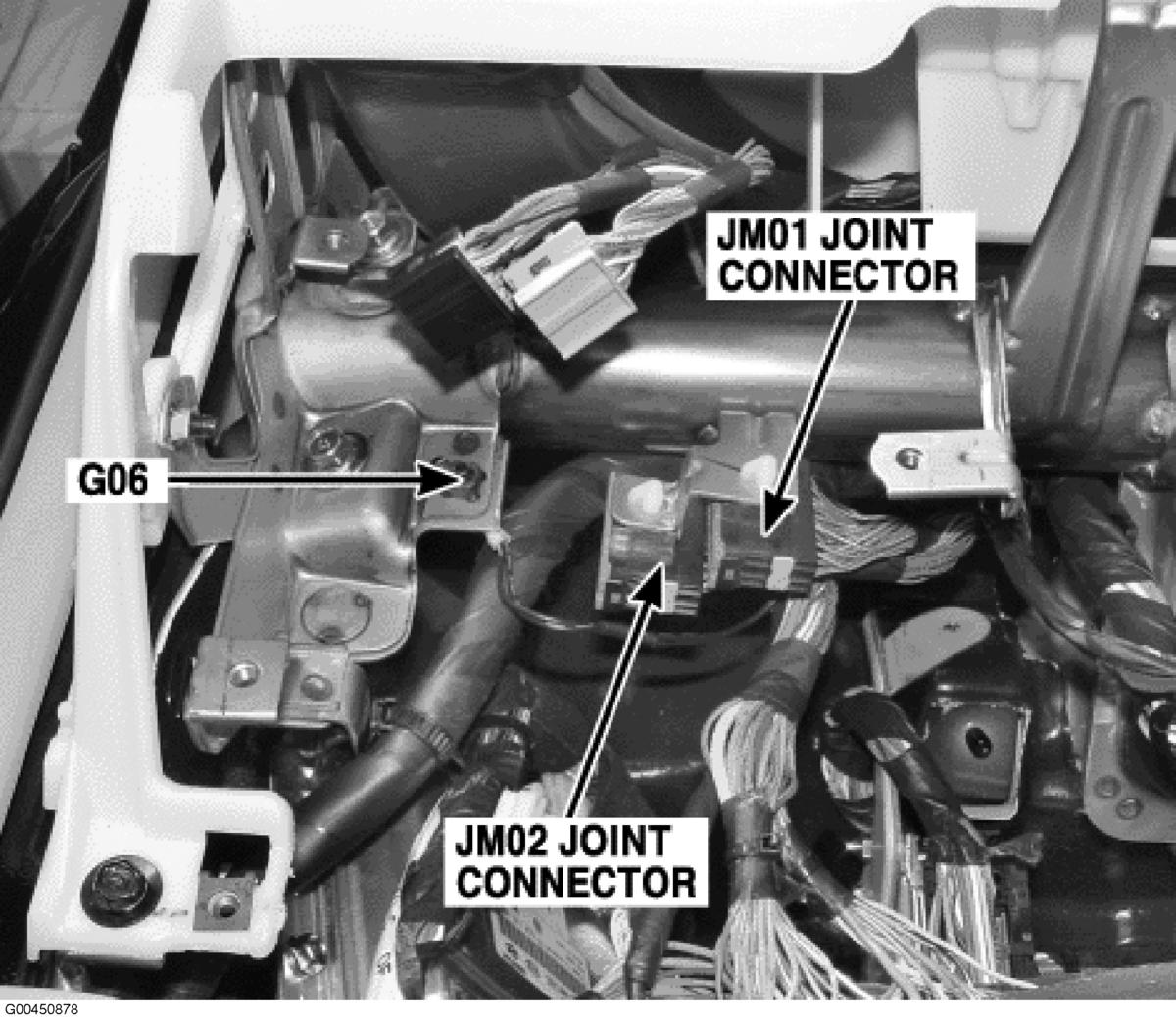 JM01 JOINT CONNECTOR

G06

JM02 JOINT CONNECTOR

G00450878