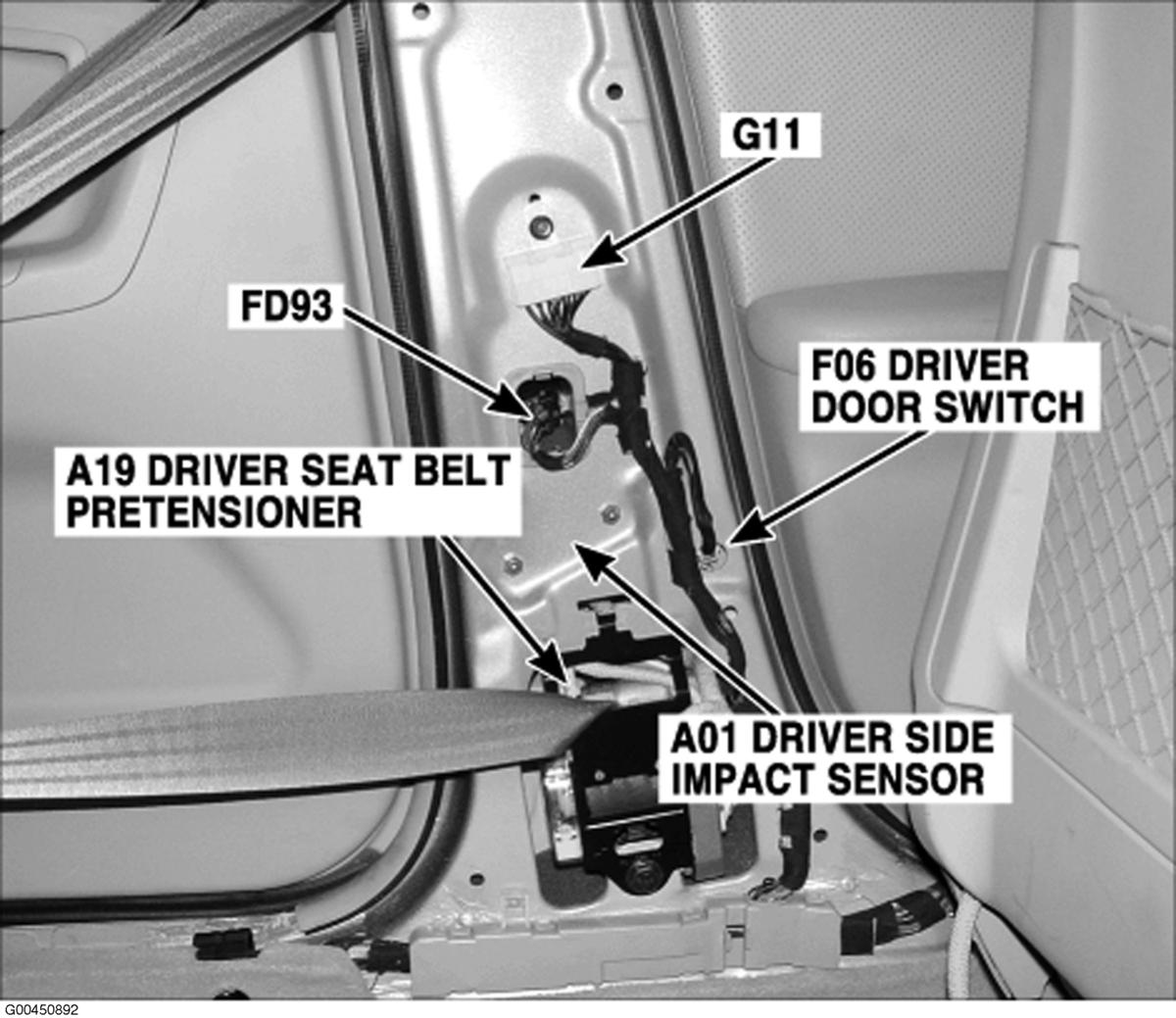 G11

FD93

F06 DRIVER DOOR SWITCH

A19 DRIVER SEAT BELT PRETENSIONER

A01 DRIVER SIDE IMPACT SENSOR

G00450892