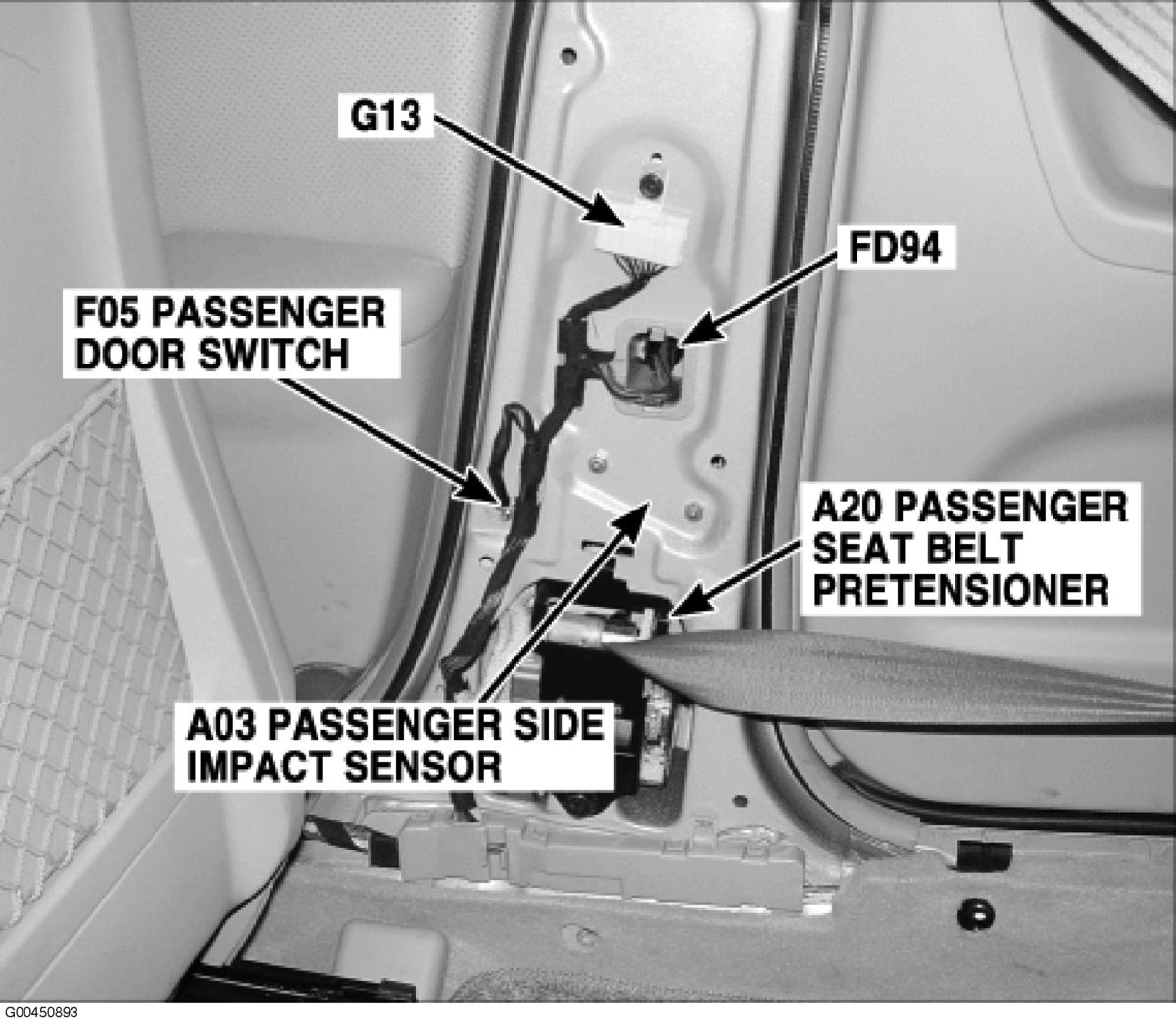 G13

FD94

F05 PASSENGER DOOR SWITCH

A20 PASSENGER SEAT BELT PRETENSIONER

A03 PASSENGER SIDE IMPACT SENSOR

G00450893