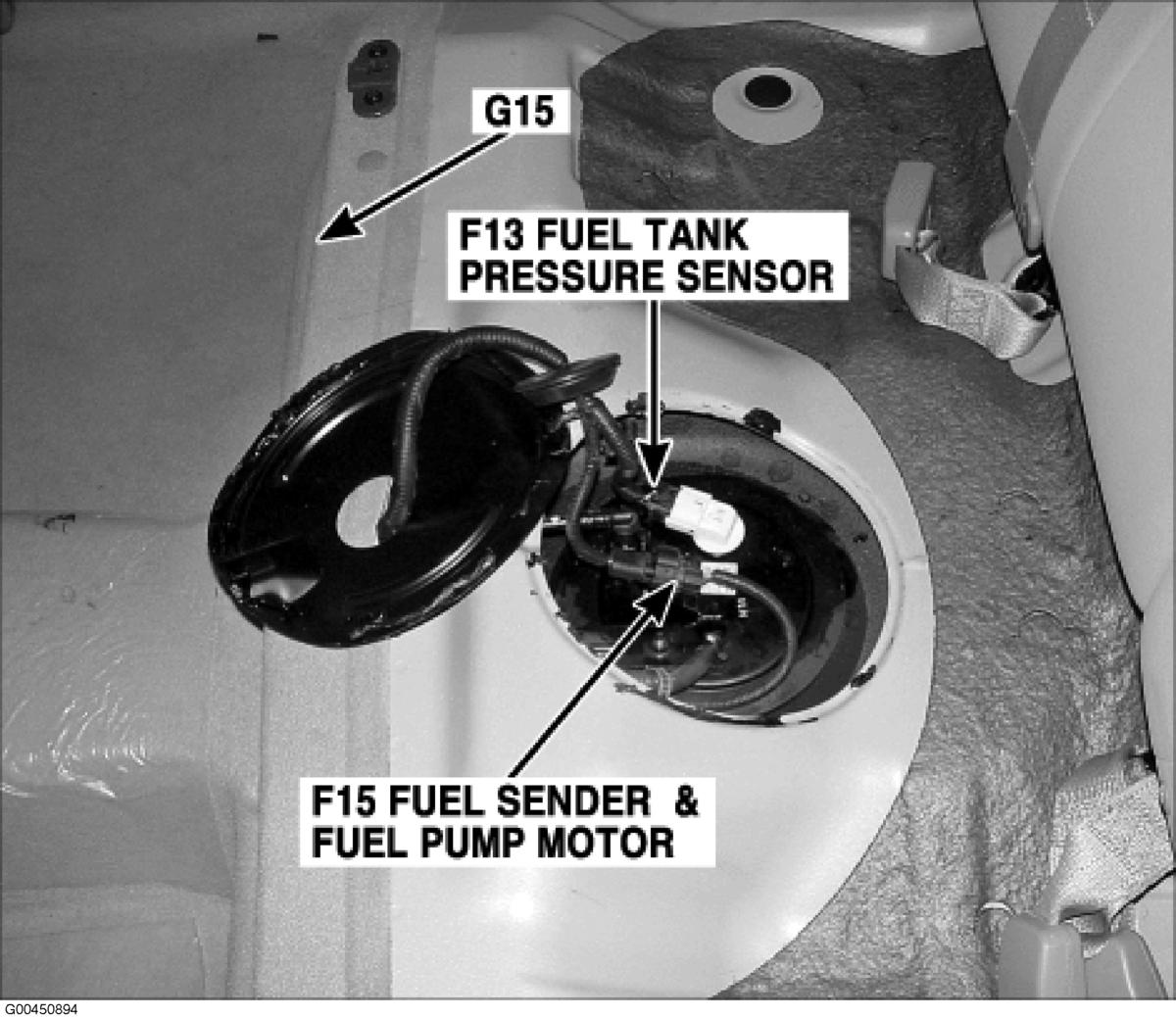 G15

F13 FUEL TANK PRESSURE SENSOR

F15 FUEL SENDER & FUEL PUMP MOTOR

G00450894