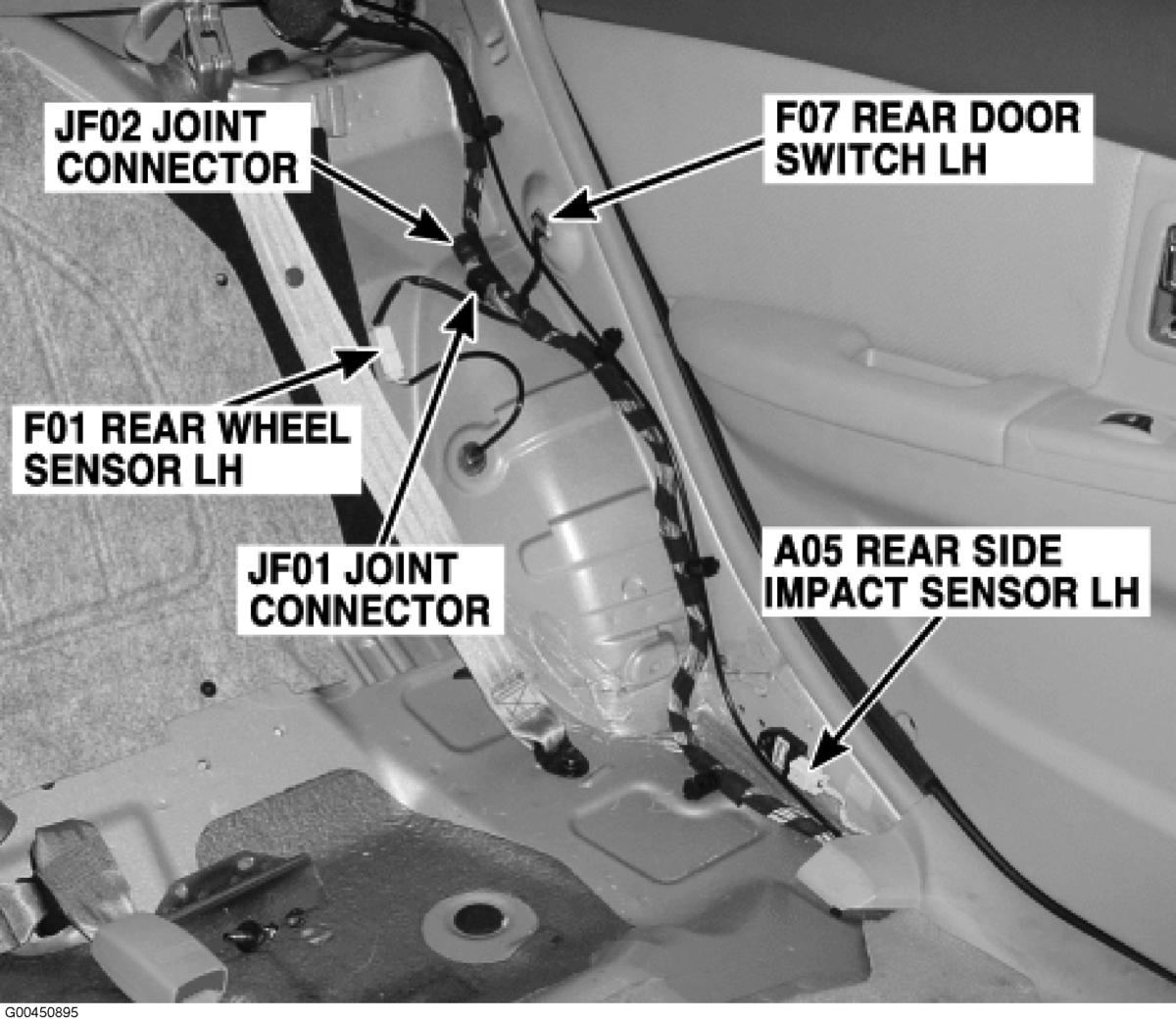 JF02 JOINT CONNECTOR

F07 REAR DOOR SWITCH LH

F01 REAR WHEEL SENSOR LH

JF01 JOINT CONNECTOR

A05 REAR SIDE IMPACT SENSOR LH

G00450895