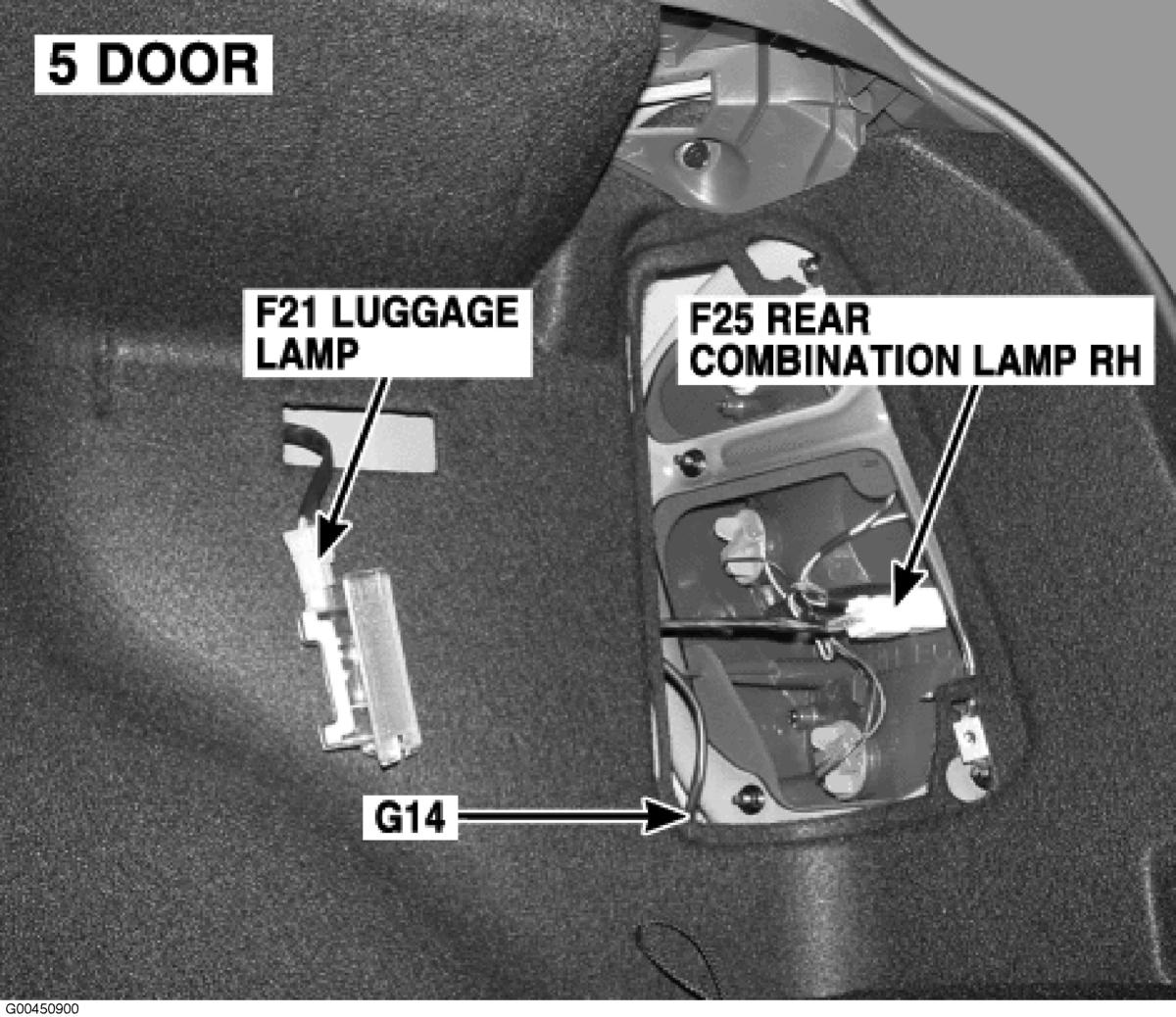 5 DOOR

F21 LUGGAGE LAMP

F25 REAR COMBINATION LAMP RH

G14

G00450900