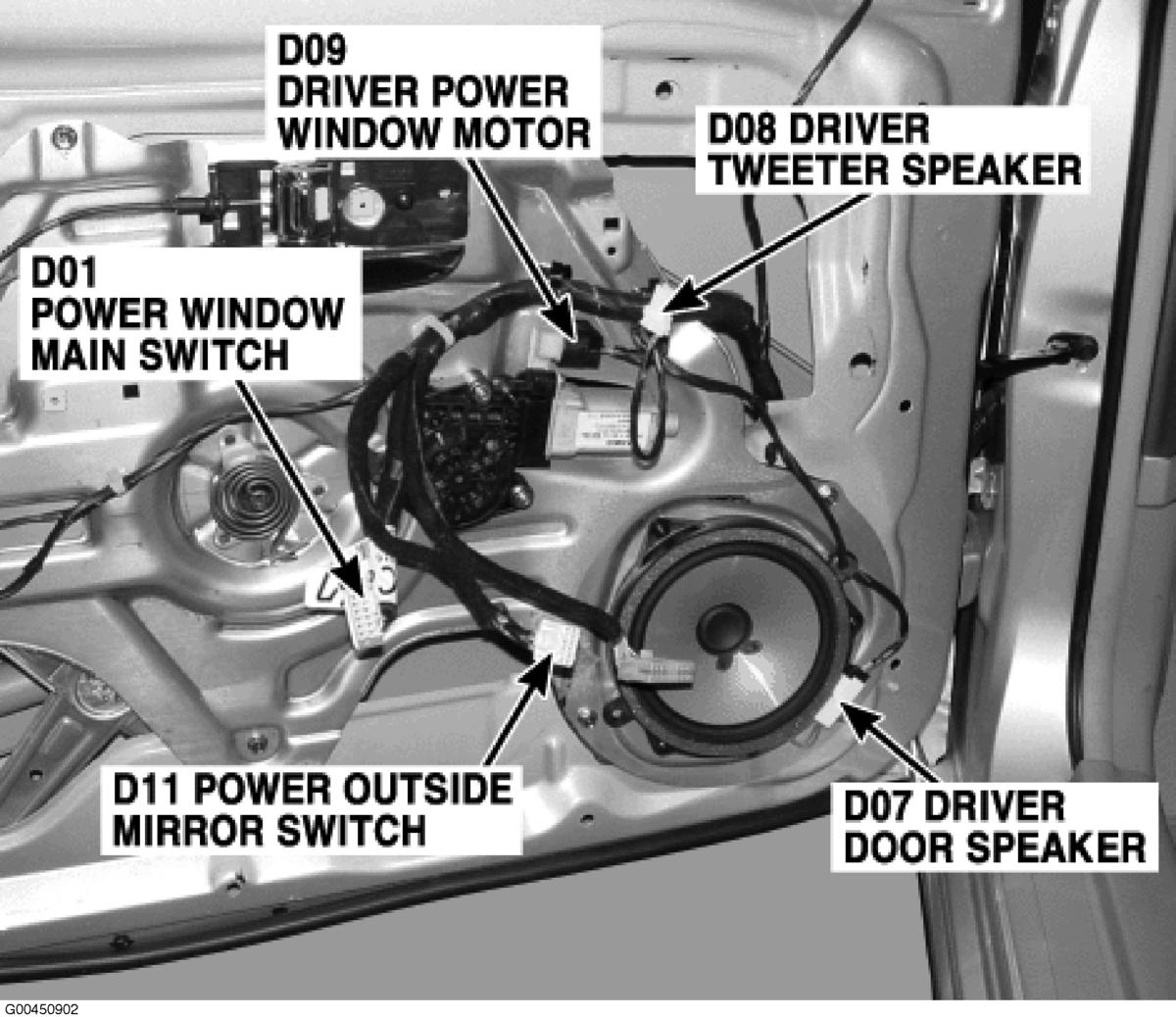 D09
DRIVER POWER
WINDOW MOTOR

D08 DRIVER
TWEETER SPEAKER

D01
POWER WINDOW
MAIN SWITCH

D11 POWER OUTSIDE
MIRROR SWITCH

D07 DRIVER
DOOR SPEAKER

G00450902