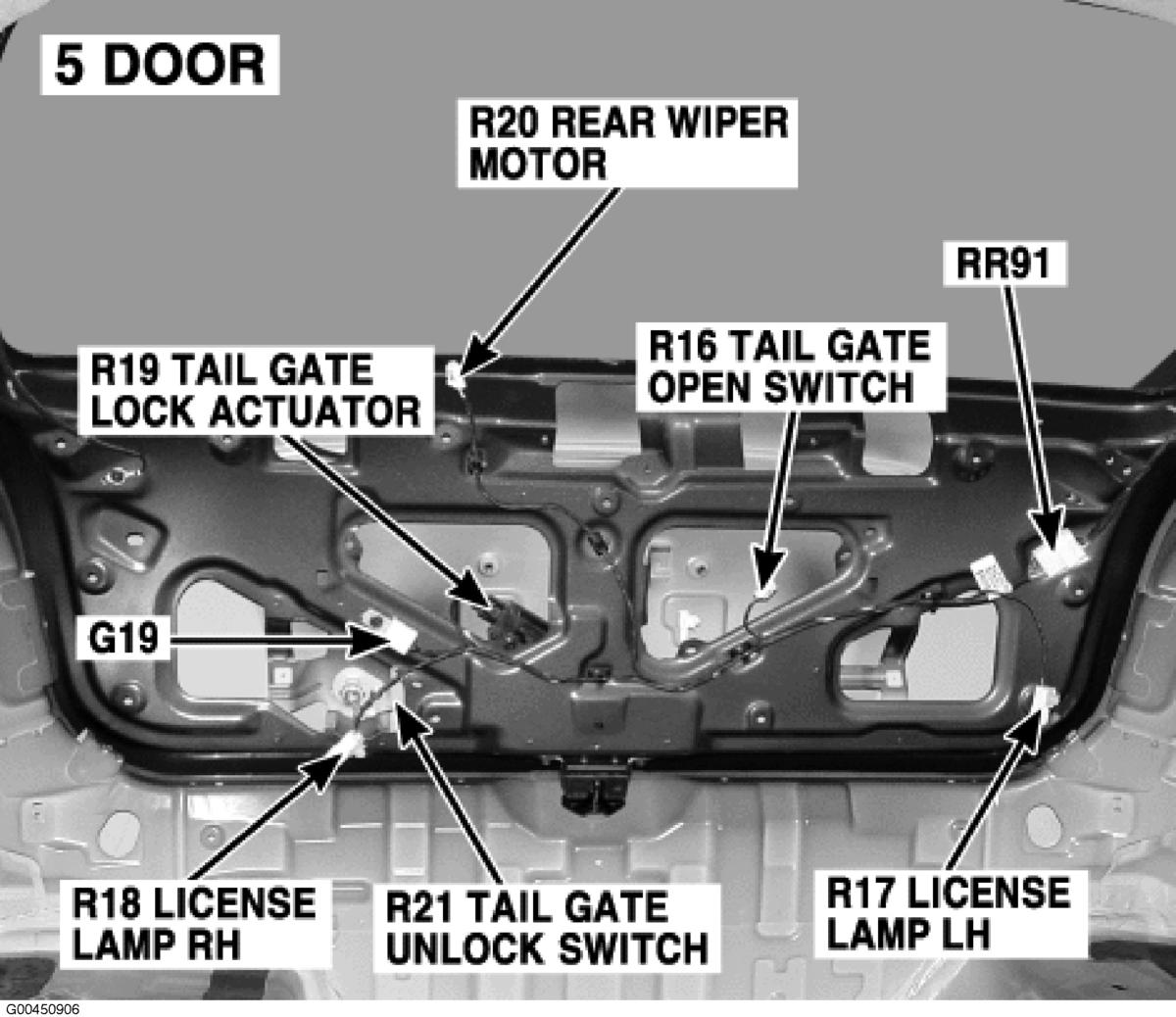 5 DOOR

R20 REAR WIPER MOTOR

RR91

R19 TAIL GATE LOCK ACTUATOR

R16 TAIL GATE OPEN SWITCH

G19

R18 LICENSE LAMP RH

R21 TAIL GATE UNLOCK SWITCH

R17 LICENSE LAMP LH

G00450906