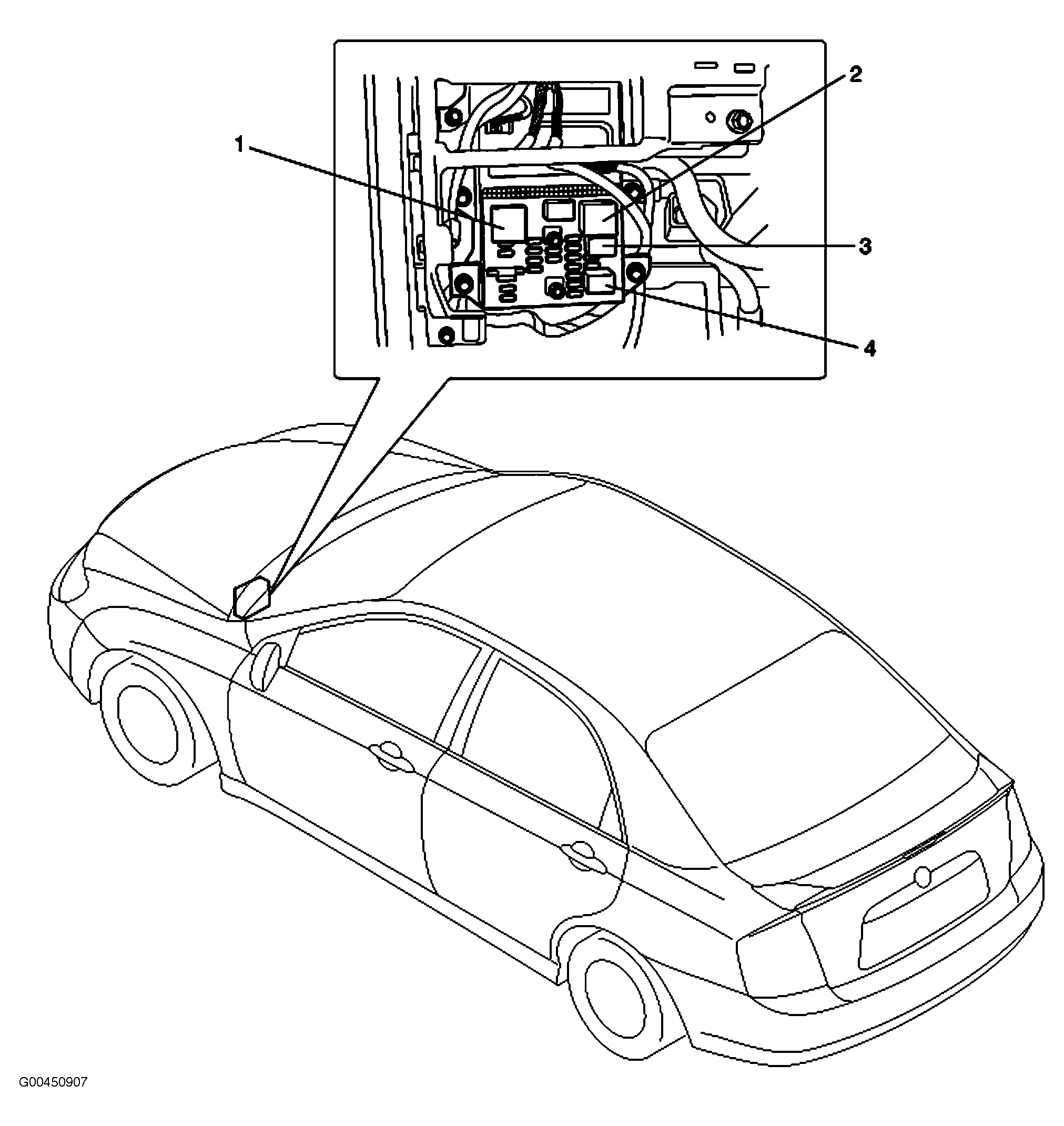 2
1
3
4
G00450907