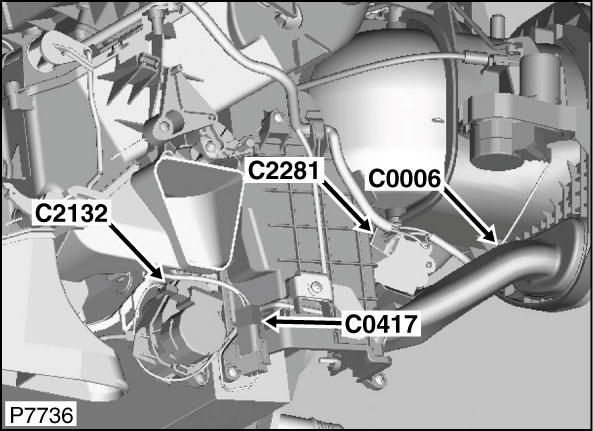 C2281
C0006
C2132
C0417
P7736