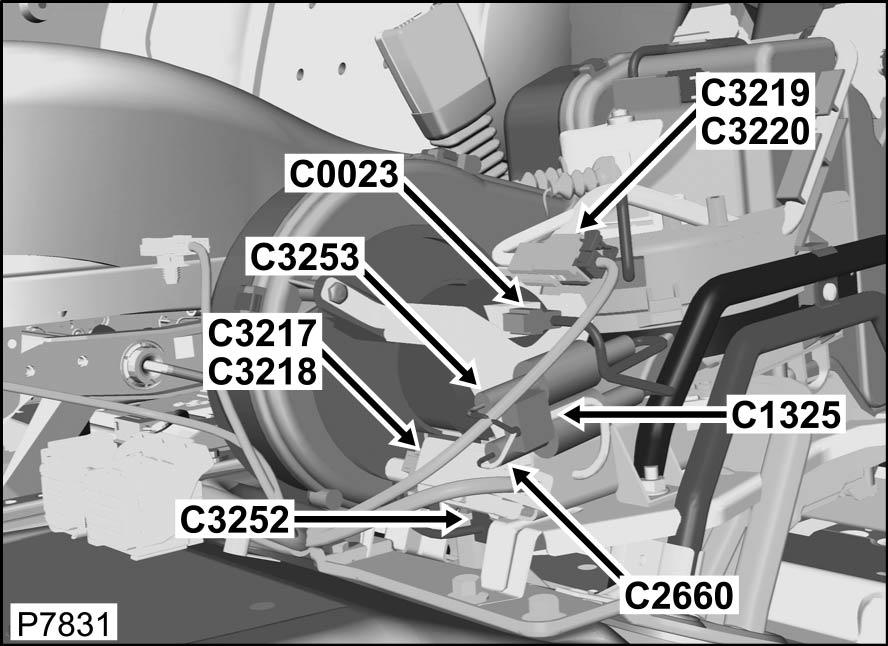 C3219
C3220

C0023

C3253

C3217
C3218

C1325

C3252

C2660

P7831