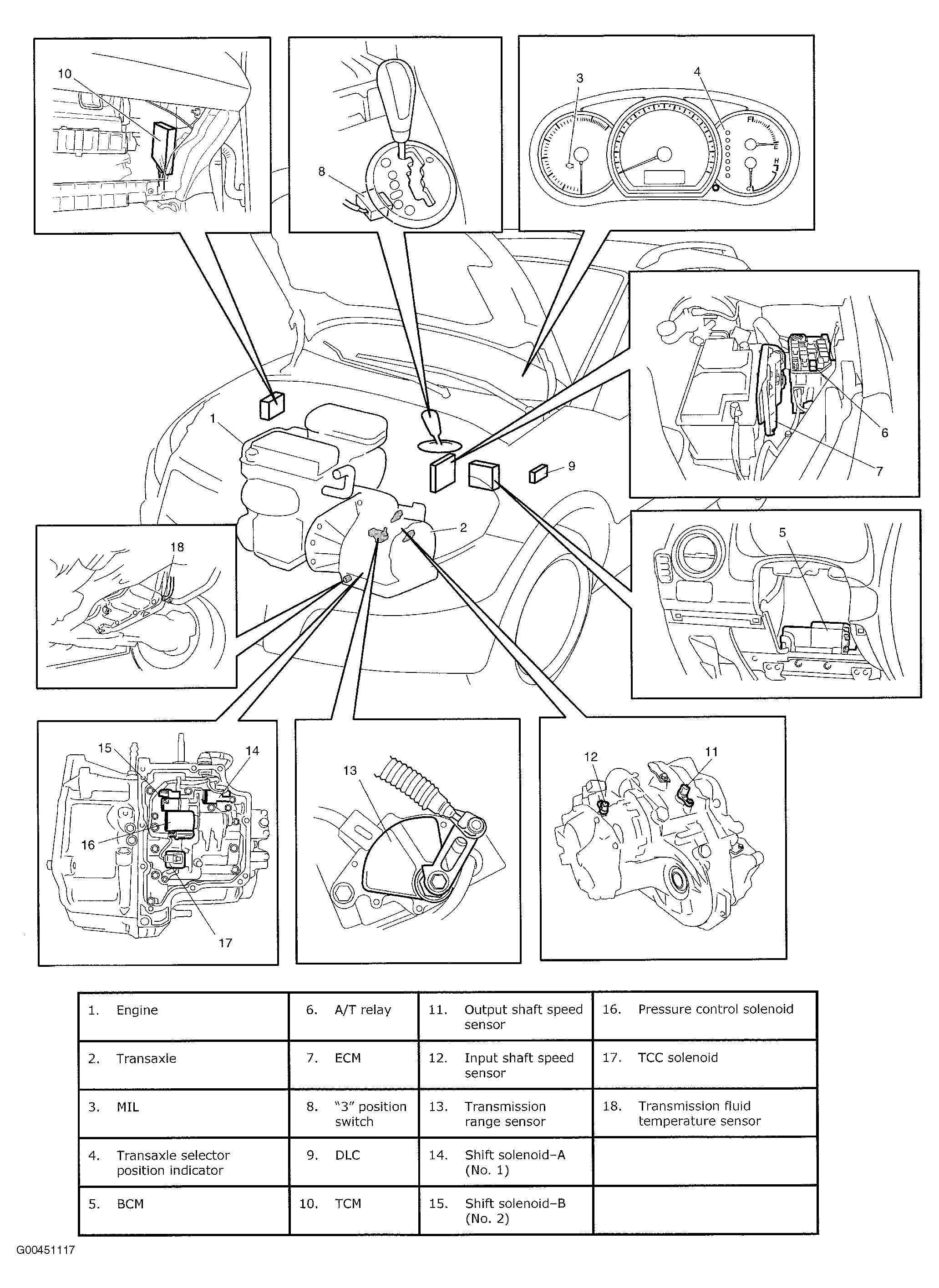 10

8

3

4

F

E

H

C

1

9

6

7

2

18

5

15

14

16

17

13

12

11

| 1. Engine | 6. A/T relay | 11. Output shaft speed sensor | 16. Pressure control solenoid |
|---|---|---|---|
| 2. Transaxle | 7. ECM | 12. Input shaft speed sensor | 17. TCC solenoid |
| 3. MIL | 8. "3" position switch | 13. Transmission range sensor | 18. Transmission fluid temperature sensor |
| 4. Transaxle selector position indicator | 9. DLC | 14. Shift solenoid–A (No. 1) | |
| 5. BCM | 10. TCM | 15. Shift solenoid–B (No. 2) | |

G00451117