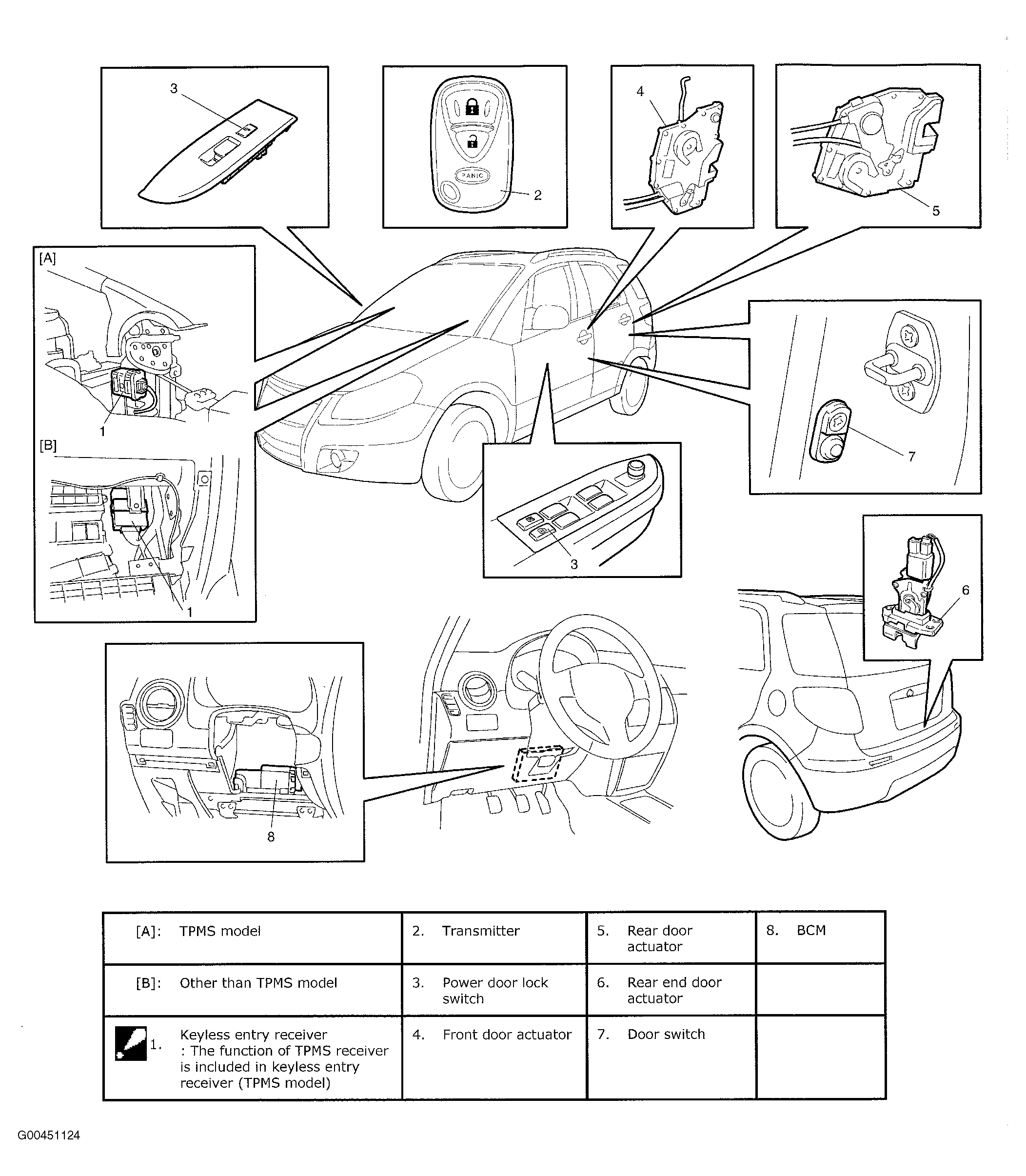 3

PANIC

2

4

5

[A]

1

[B]

1

7

3

6

8

| [A]: TPMS model | 2. Transmitter | 5. Rear door actuator | 8. BCM |
|---|---|---|---|
| [B]: Other than TPMS model | 3. Power door lock switch | 6. Rear end door actuator | |
| 1. Keyless entry receiver : The function of TPMS receiver is included in keyless entry receiver (TPMS model) | 4. Front door actuator | 7. Door switch | |

G00451124